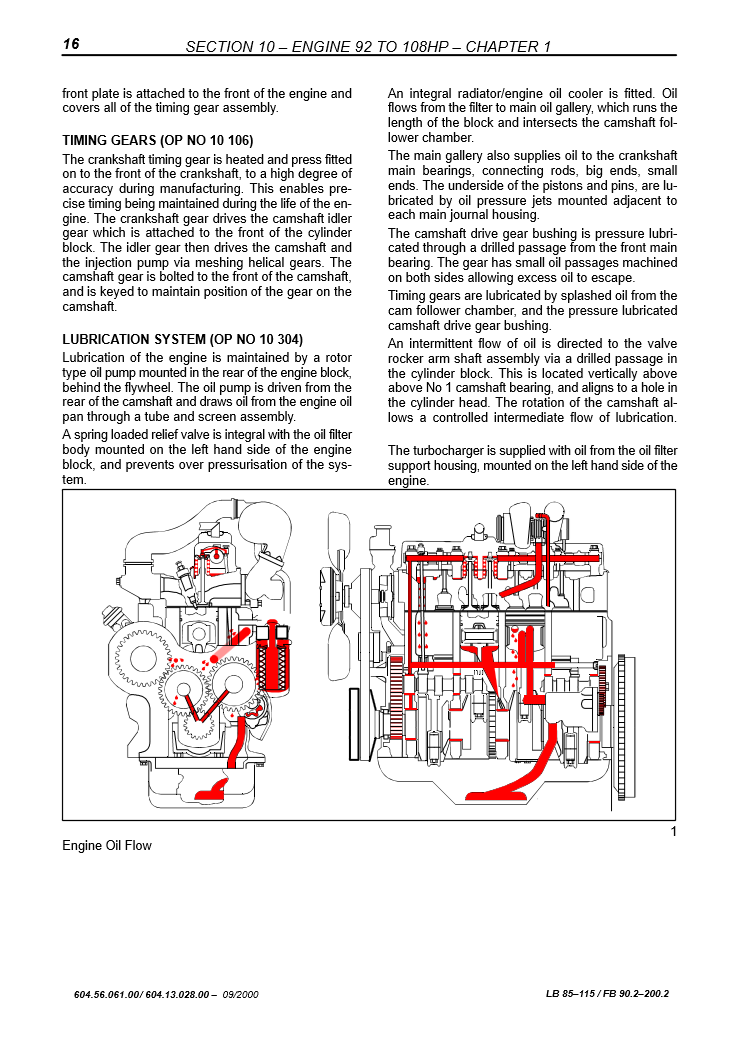 16 SECTION 10 – ENGINE 92 TO 108HP – CHAPTER 1

front plate is attached to the front of the engine and covers all of the timing gear assembly.

TIMING GEARS (OP NO 10 106)

The crankshaft timing gear is heated and press fitted on to the front of the crankshaft, to a high degree of accuracy during manufacturing. This enables precise timing being maintained during the life of the engine. The crankshaft gear drives the camshaft idler gear which is attached to the front of the cylinder block. The idler gear then drives the camshaft and the injection pump via meshing helical gears. The camshaft gear is bolted to the front of the camshaft, and is keyed to maintain position of the gear on the camshaft.

LUBRICATION SYSTEM (OP NO 10 304)

Lubrication of the engine is maintained by a rotor type oil pump mounted in the rear of the engine block, behind the flywheel. The oil pump is driven from the rear of the camshaft and draws oil from the engine oil pan through a tube and screen assembly.

A spring loaded relief valve is integral with the oil filter body mounted on the left hand side of the engine block, and prevents over pressurisation of the system.

An integral radiator/engine oil cooler is fitted. Oil flows from the filter to main oil gallery, which runs the length of the block and intersects the camshaft follower chamber.

The main gallery also supplies oil to the crankshaft main bearings, connecting rods, big ends, small ends. The underside of the pistons and pins, are lubricated by oil pressure jets mounted adjacent to each main journal housing.

The camshaft drive gear bushing is pressure lubricated through a drilled passage from the front main bearing. The gear has small oil passages machined on both sides allowing excess oil to escape.

Timing gears are lubricated by splashed oil from the cam follower chamber, and the pressure lubricated camshaft drive gear bushing.

An intermittent flow of oil is directed to the valve rocker arm shaft assembly via a drilled passage in the cylinder block. This is located vertically above above No 1 camshaft bearing, and aligns to a hole in the cylinder head. The rotation of the camshaft allows a controlled intermediate flow of lubrication.

The turbocharger is supplied with oil from the oil filter support housing, mounted on the left hand side of the engine.

1

Engine Oil Flow

604.56.061.00/ 604.13.028.00 – 09/2000 LB 85–115 / FB 90.2–200.2