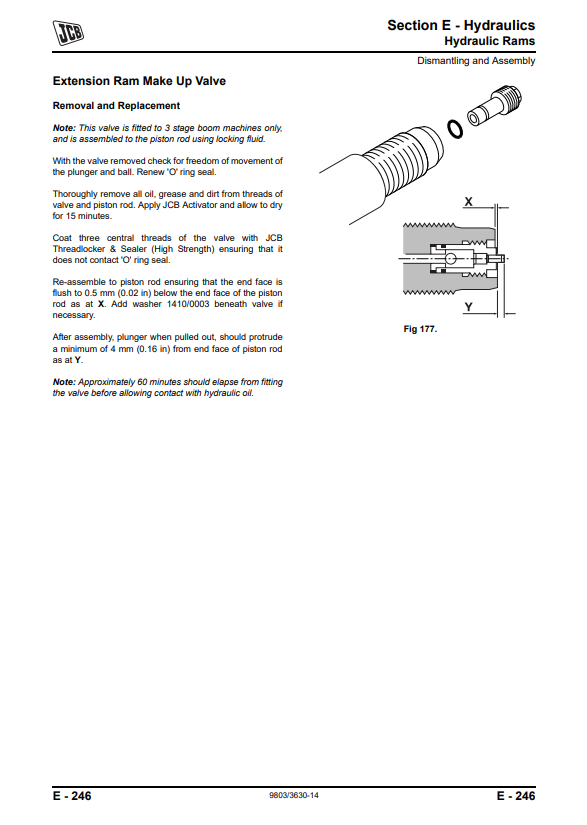 JCB

Section E - Hydraulics
Hydraulic Rams

Dismantling and Assembly

Extension Ram Make Up Valve

Removal and Replacement

Note: This valve is fitted to 3 stage boom machines only, and is assembled to the piston rod using locking fluid.

With the valve removed check for freedom of movement of the plunger and ball. Renew 'O' ring seal.

Thoroughly remove all oil, grease and dirt from threads of valve and piston rod. Apply JCB Activator and allow to dry for 15 minutes.

Coat three central threads of the valve with JCB Threadlocker & Sealer (High Strength) ensuring that it does not contact 'O' ring seal.

Re-assemble to piston rod ensuring that the end face is flush to 0.5 mm (0.02 in) below the end face of the piston rod as at X. Add washer 1410/0003 beneath valve if necessary.

After assembly, plunger when pulled out, should protrude a minimum of 4 mm (0.16 in) from end face of piston rod as at Y.

Note: Approximately 60 minutes should elapse from fitting the valve before allowing contact with hydraulic oil.

X

Y

Fig 177.

E - 246

9803/3630-14

E - 246