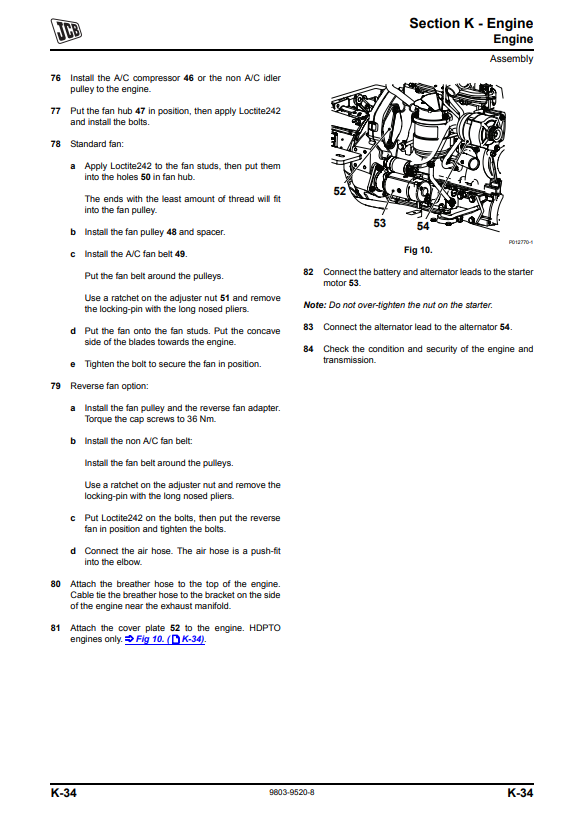 JCB

Section K - Engine
Engine
Assembly

76 Install the A/C compressor 46 or the non A/C idler pulley to the engine.

77 Put the fan hub 47 in position, then apply Loctite242 and install the bolts.

78 Standard fan:

a Apply Loctite242 to the fan studs, then put them into the holes 50 in fan hub.

The ends with the least amount of thread will fit into the fan pulley.

b Install the fan pulley 48 and spacer.

c Install the A/C fan belt 49.

Put the fan belt around the pulleys.

Use a ratchet on the adjuster nut 51 and remove the locking-pin with the long nosed pliers.

d Put the fan onto the fan studs. Put the concave side of the blades towards the engine.

e Tighten the bolt to secure the fan in position.

79 Reverse fan option:

a Install the fan pulley and the reverse fan adapter. Torque the cap screws to 36 Nm.

b Install the non A/C fan belt:

Install the fan belt around the pulleys.

Use a ratchet on the adjuster nut and remove the locking-pin with the long nosed pliers.

c Put Loctite242 on the bolts, then put the reverse fan in position and tighten the bolts.

d Connect the air hose. The air hose is a push-fit into the elbow.

80 Attach the breather hose to the top of the engine. Cable tie the breather hose to the bracket on the side of the engine near the exhaust manifold.

81 Attach the cover plate 52 to the engine. HDPTO engines only. ⇒ Fig 10. ( K-34).

52
53
54
P012770-1
Fig 10.

82 Connect the battery and alternator leads to the starter motor 53.

Note: Do not over-tighten the nut on the starter.

83 Connect the alternator lead to the alternator 54.

84 Check the condition and security of the engine and transmission.

K-34 9803-9520-8 K-34