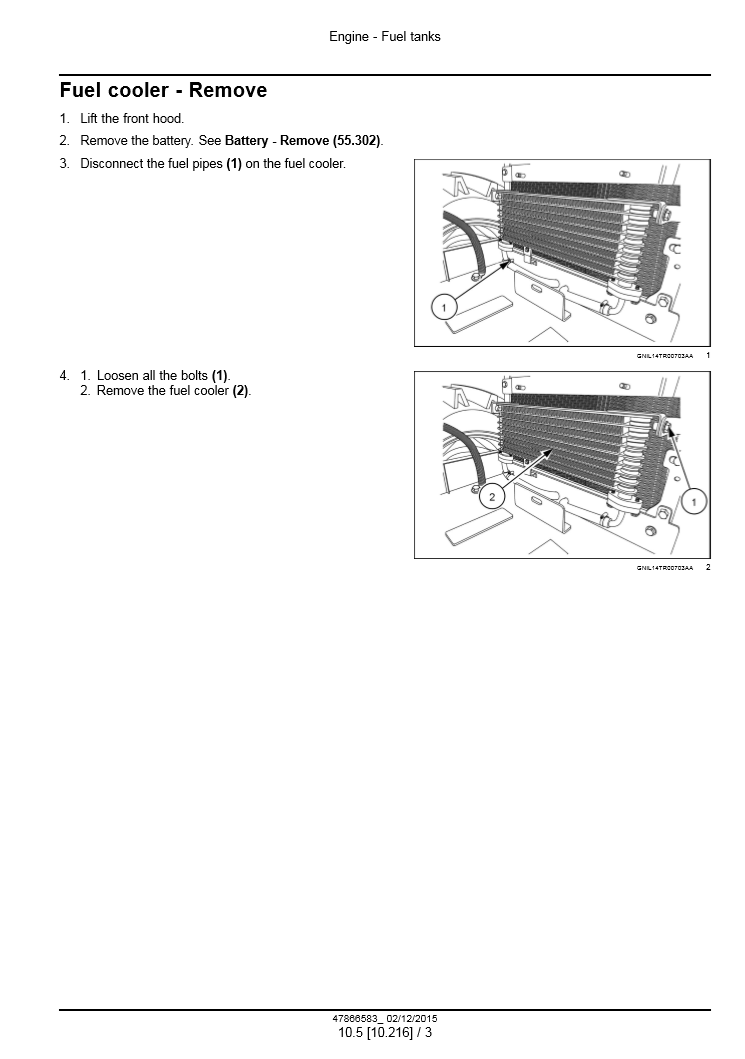 Engine - Fuel tanks

Fuel cooler - Remove

1. Lift the front hood.
2. Remove the battery. See Battery - Remove (55.302).
3. Disconnect the fuel pipes (1) on the fuel cooler.

1

GNIL14TR00703AA 1

4. 1. Loosen all the bolts (1).
2. Remove the fuel cooler (2).

2

1

GNIL14TR00703AA 2

47866583_ 02/12/2015
10.5 [10.216] / 3