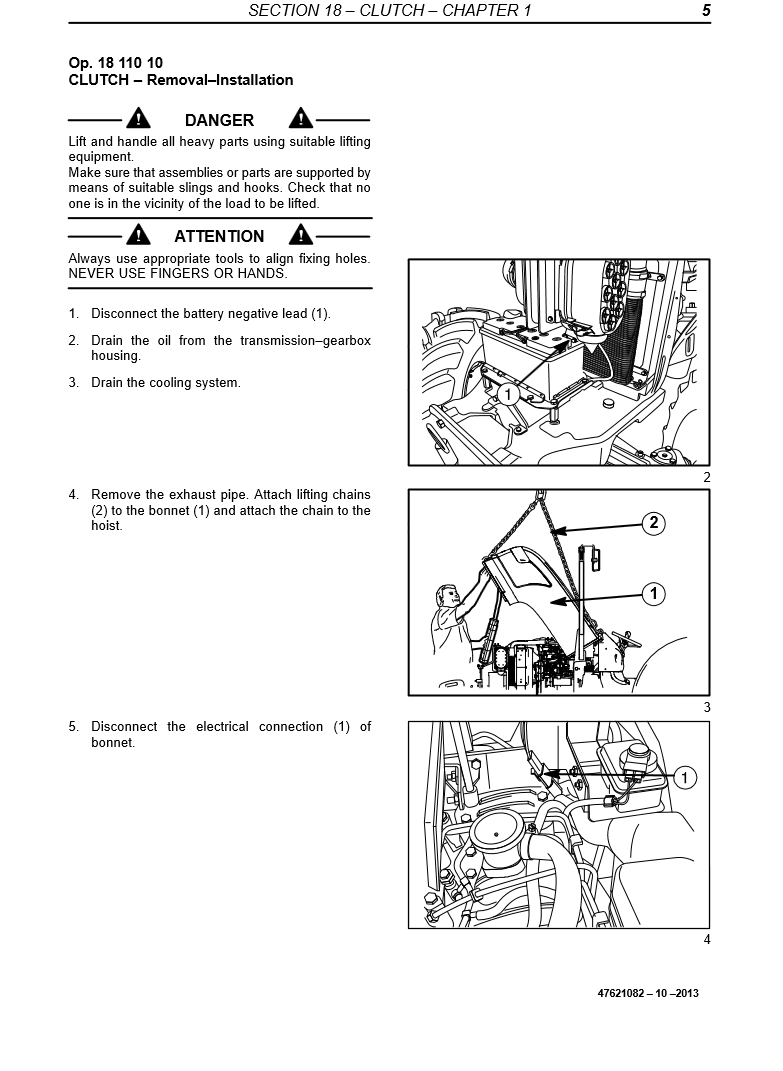 SECTION 18 – CLUTCH – CHAPTER 1 5

Op. 18 110 10
CLUTCH – Removal–Installation

DANGER

Lift and handle all heavy parts using suitable lifting equipment.
Make sure that assemblies or parts are supported by means of suitable slings and hooks. Check that no one is in the vicinity of the load to be lifted.

ATTENTION

Always use appropriate tools to align fixing holes. NEVER USE FINGERS OR HANDS.

1. Disconnect the battery negative lead (1).

2. Drain the oil from the transmission–gearbox housing.

3. Drain the cooling system.

1

2

4. Remove the exhaust pipe. Attach lifting chains (2) to the bonnet (1) and attach the chain to the hoist.

2

1

3

5. Disconnect the electrical connection (1) of bonnet.

1

4

47621082 – 10 –2013