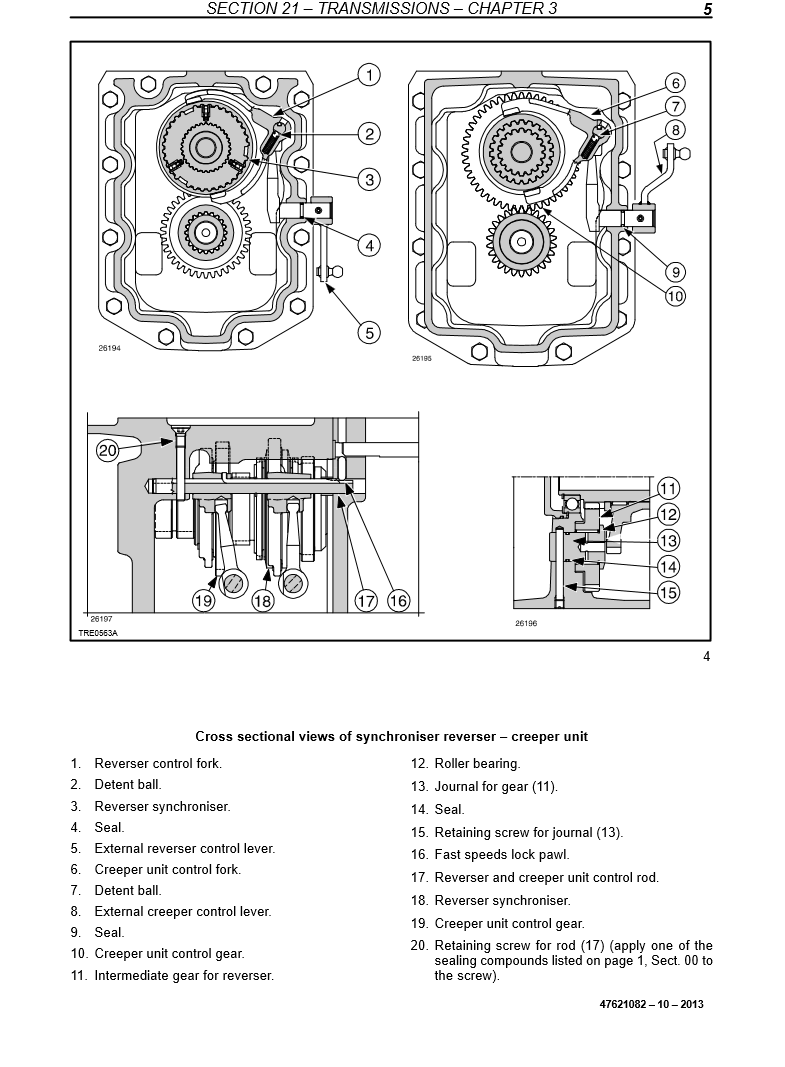 SECTION 21 – TRANSMISSIONS – CHAPTER 3 5

1
2
3
4
5
26194

6
7
8
9
10
26195

20
19 18 17 16
26197
TRE0563A

11
12
13
14
15
26196

4

Cross sectional views of synchroniser reverser – creeper unit

1. Reverser control fork.
2. Detent ball.
3. Reverser synchroniser.
4. Seal.
5. External reverser control lever.
6. Creeper unit control fork.
7. Detent ball.
8. External creeper control lever.
9. Seal.
10. Creeper unit control gear.
11. Intermediate gear for reverser.
12. Roller bearing.
13. Journal for gear (11).
14. Seal.
15. Retaining screw for journal (13).
16. Fast speeds lock pawl.
17. Reverser and creeper unit control rod.
18. Reverser synchroniser.
19. Creeper unit control gear.
20. Retaining screw for rod (17) (apply one of the sealing compounds listed on page 1, Sect. 00 to the screw).

47621082 – 10 – 2013