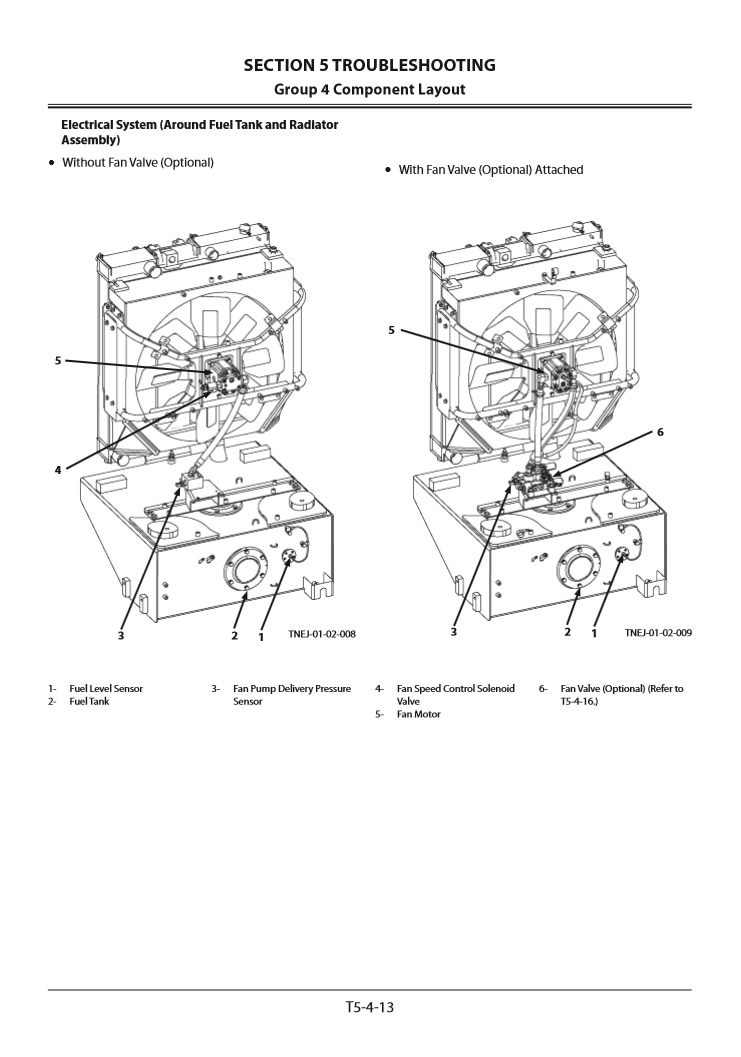 SECTION 5 TROUBLESHOOTING
Group 4 Component Layout

Electrical System (Around Fuel Tank and Radiator Assembly)

• Without Fan Valve (Optional)

5
4
3
2
1
TNEJ-01-02-008

• With Fan Valve (Optional) Attached

5
6
3
2
1
TNEJ-01-02-009

1- Fuel Level Sensor
2- Fuel Tank

3- Fan Pump Delivery Pressure Sensor

4- Fan Speed Control Solenoid Valve
5- Fan Motor

6- Fan Valve (Optional) (Refer to T5-4-16.)

T5-4-13