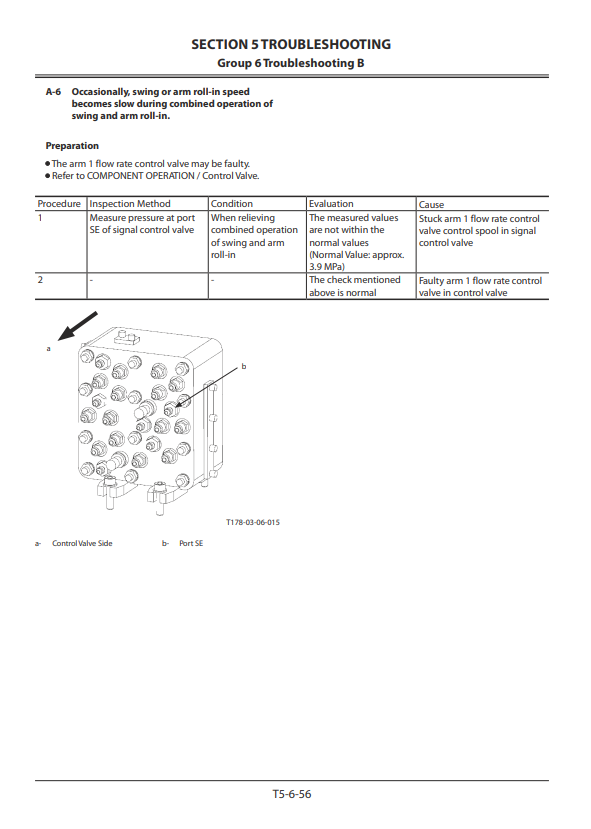 SECTION 5 TROUBLESHOOTING
Group 6 Troubleshooting B

A-6 Occasionally, swing or arm roll-in speed becomes slow during combined operation of swing and arm roll-in.

Preparation
● The arm 1 flow rate control valve may be faulty.
● Refer to COMPONENT OPERATION / Control Valve.

| Procedure | Inspection Method | Condition | Evaluation | Cause |
|---|---|---|---|---|
| 1 | Measure pressure at port SE of signal control valve | When relieving combined operation of swing and arm roll-in | The measured values are not within the normal values (Normal Value: approx. 3.9 MPa) | Stuck arm 1 flow rate control valve control spool in signal control valve |
| 2 | - | - | The check mentioned above is normal | Faulty arm 1 flow rate control valve in control valve |

a
b

T178-03-06-015

a- Control Valve Side b- Port SE

T5-6-56