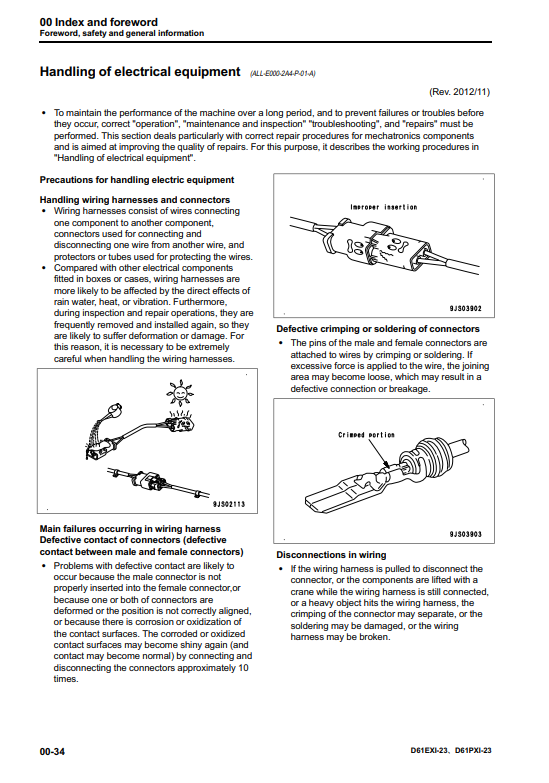 00 Index and foreword
Foreword, safety and general information

Handling of electrical equipment (ALL-E000-2A4-P-01-A)

(Rev. 2012/11)

• To maintain the performance of the machine over a long period, and to prevent failures or troubles before they occur, correct "operation", "maintenance and inspection" "troubleshooting", and "repairs" must be performed. This section deals particularly with correct repair procedures for mechatronics components and is aimed at improving the quality of repairs. For this purpose, it describes the working procedures in "Handling of electrical equipment".

Precautions for handling electric equipment

Handling wiring harnesses and connectors
• Wiring harnesses consist of wires connecting one component to another component, connectors used for connecting and disconnecting one wire from another wire, and protectors or tubes used for protecting the wires.
• Compared with other electrical components fitted in boxes or cases, wiring harnesses are more likely to be affected by the direct effects of rain water, heat, or vibration. Furthermore, during inspection and repair operations, they are frequently removed and installed again, so they are likely to suffer deformation or damage. For this reason, it is necessary to be extremely careful when handling the wiring harnesses.

9JS02113

Main failures occurring in wiring harness
Defective contact of connectors (defective contact between male and female connectors)
• Problems with defective contact are likely to occur because the male connector is not properly inserted into the female connector,or because one or both of connectors are deformed or the position is not correctly aligned, or because there is corrosion or oxidization of the contact surfaces. The corroded or oxidized contact surfaces may become shiny again (and contact may become normal) by connecting and disconnecting the connectors approximately 10 times.

Improper insertion

9JS03902

Defective crimping or soldering of connectors
• The pins of the male and female connectors are attached to wires by crimping or soldering. If excessive force is applied to the wire, the joining area may become loose, which may result in a defective connection or breakage.

Crimped portion

9JS03903

Disconnections in wiring
• If the wiring harness is pulled to disconnect the connector, or the components are lifted with a crane while the wiring harness is still connected, or a heavy object hits the wiring harness, the crimping of the connector may separate, or the soldering may be damaged, or the wiring harness may be broken.

00-34

D61EXI-23、D61PXI-23