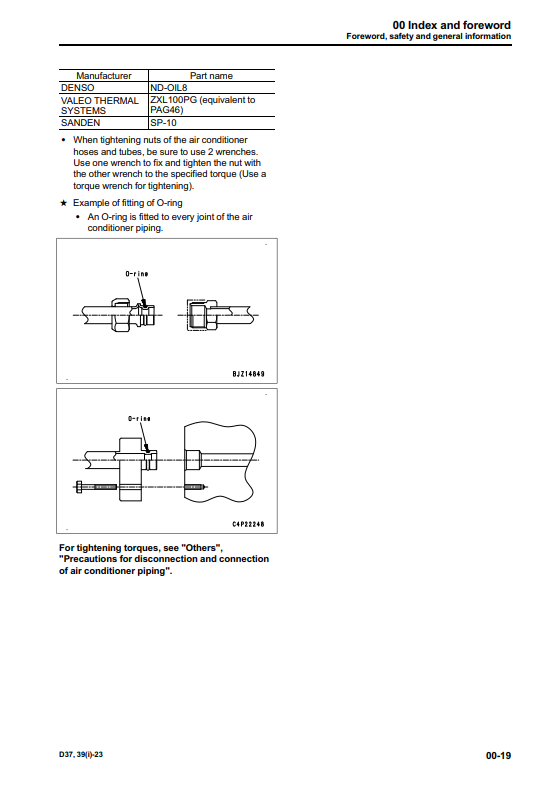 00 Index and foreword
Foreword, safety and general information

| Manufacturer | Part name |
|---|---|
| DENSO | ND-OIL8 |
| VALEO THERMAL SYSTEMS | ZXL100PG (equivalent to PAG46) |
| SANDEN | SP-10 |

• When tightening nuts of the air conditioner hoses and tubes, be sure to use 2 wrenches. Use one wrench to fix and tighten the nut with the other wrench to the specified torque (Use a torque wrench for tightening).

★ Example of fitting of O-ring
• An O-ring is fitted to every joint of the air conditioner piping.

O-ring

BJZ14849

O-ring

C4P22248

For tightening torques, see "Others", "Precautions for disconnection and connection of air conditioner piping".

D37, 39(i)-23

00-19