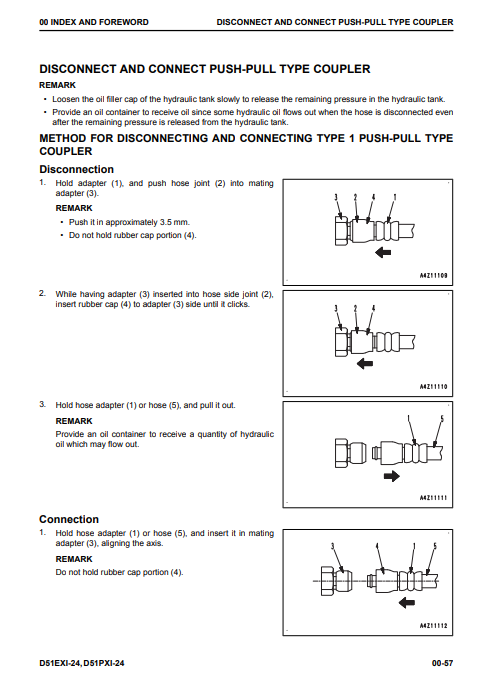 00 INDEX AND FOREWORD DISCONNECT AND CONNECT PUSH-PULL TYPE COUPLER

DISCONNECT AND CONNECT PUSH-PULL TYPE COUPLER

REMARK

• Loosen the oil filler cap of the hydraulic tank slowly to release the remaining pressure in the hydraulic tank.
• Provide an oil container to receive oil since some hydraulic oil flows out when the hose is disconnected even after the remaining pressure is released from the hydraulic tank.

METHOD FOR DISCONNECTING AND CONNECTING TYPE 1 PUSH-PULL TYPE COUPLER

Disconnection

1. Hold adapter (1), and push hose joint (2) into mating adapter (3).

REMARK

• Push it in approximately 3.5 mm.
• Do not hold rubber cap portion (4).

3 2 4 1

A4Z11109

2. While having adapter (3) inserted into hose side joint (2), insert rubber cap (4) to adapter (3) side until it clicks.

3 2 4

A4Z11110

3. Hold hose adapter (1) or hose (5), and pull it out.

REMARK

Provide an oil container to receive a quantity of hydraulic oil which may flow out.

1 5

A4Z11111

Connection

1. Hold hose adapter (1) or hose (5), and insert it in mating adapter (3), aligning the axis.

REMARK

Do not hold rubber cap portion (4).

3 4 1 5

A4Z11112

D51EXI-24, D51PXI-24 00-57