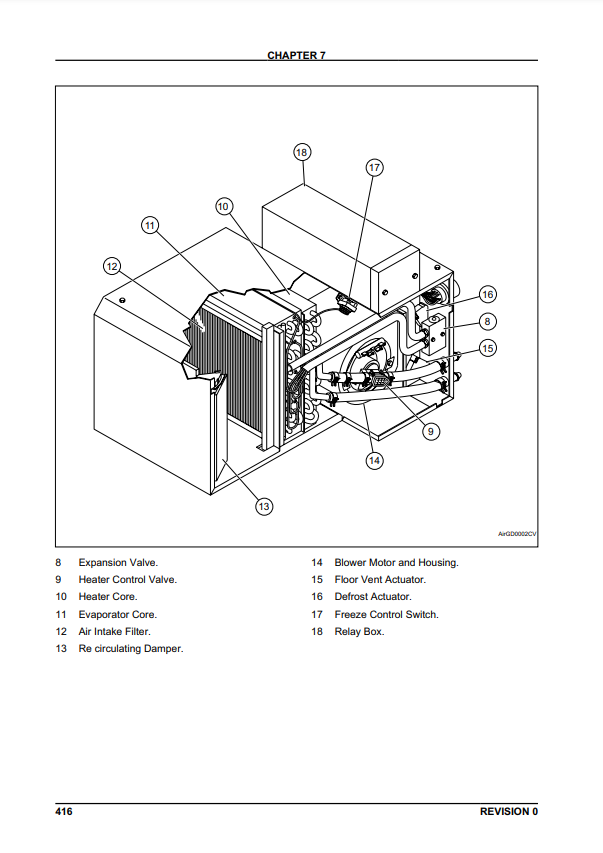 CHAPTER 7

18
17
10
11
12
16
8
15
9
14
13

AirGD0002CV

8 Expansion Valve.
9 Heater Control Valve.
10 Heater Core.
11 Evaporator Core.
12 Air Intake Filter.
13 Re circulating Damper.

14 Blower Motor and Housing.
15 Floor Vent Actuator.
16 Defrost Actuator.
17 Freeze Control Switch.
18 Relay Box.

416 REVISION 0