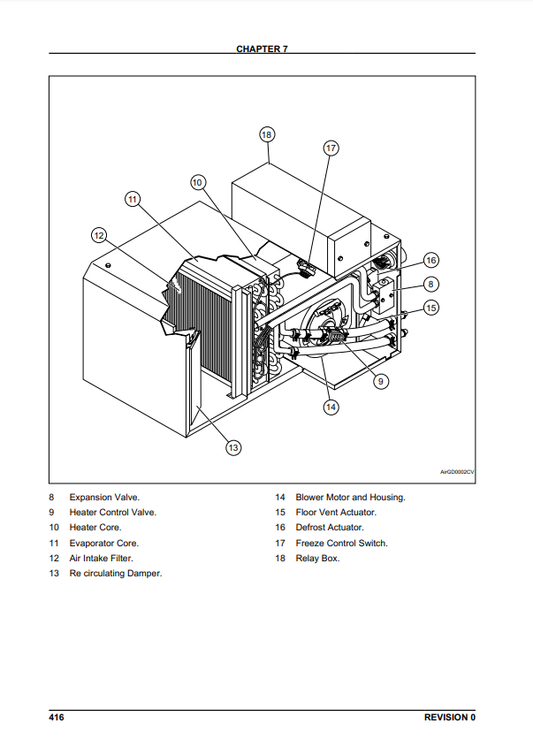 CHAPTER 7

18
17
10
11
12
16
8
15
9
14
13

AirGD0002CV

8 Expansion Valve.
9 Heater Control Valve.
10 Heater Core.
11 Evaporator Core.
12 Air Intake Filter.
13 Re circulating Damper.

14 Blower Motor and Housing.
15 Floor Vent Actuator.
16 Defrost Actuator.
17 Freeze Control Switch.
18 Relay Box.

416

REVISION 0