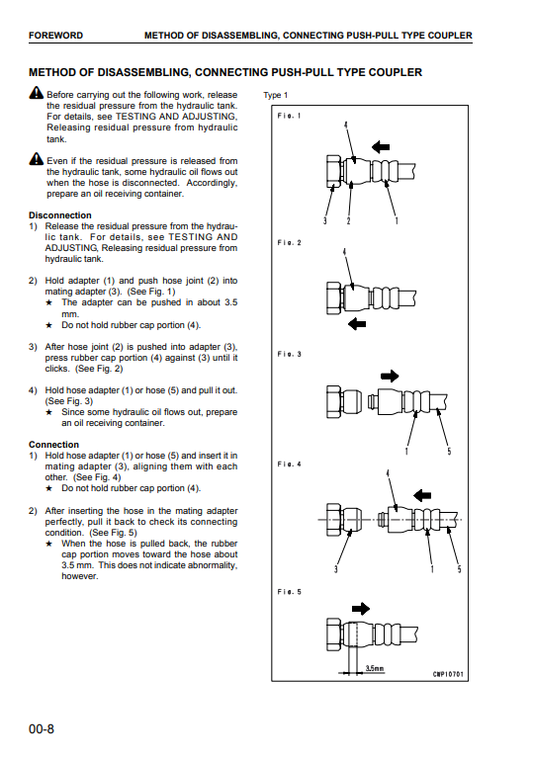 FOREWORD METHOD OF DISASSEMBLING, CONNECTING PUSH-PULL TYPE COUPLER

METHOD OF DISASSEMBLING, CONNECTING PUSH-PULL TYPE COUPLER

Before carrying out the following work, release the residual pressure from the hydraulic tank. For details, see TESTING AND ADJUSTING, Releasing residual pressure from hydraulic tank.

Even if the residual pressure is released from the hydraulic tank, some hydraulic oil flows out when the hose is disconnected. Accordingly, prepare an oil receiving container.

Disconnection
1) Release the residual pressure from the hydraulic tank. For details, see TESTING AND ADJUSTING, Releasing residual pressure from hydraulic tank.

2) Hold adapter (1) and push hose joint (2) into mating adapter (3). (See Fig. 1)
★ The adapter can be pushed in about 3.5 mm.
★ Do not hold rubber cap portion (4).

3) After hose joint (2) is pushed into adapter (3), press rubber cap portion (4) against (3) until it clicks. (See Fig. 2)

4) Hold hose adapter (1) or hose (5) and pull it out. (See Fig. 3)
★ Since some hydraulic oil flows out, prepare an oil receiving container.

Connection
1) Hold hose adapter (1) or hose (5) and insert it in mating adapter (3), aligning them with each other. (See Fig. 4)
★ Do not hold rubber cap portion (4).

2) After inserting the hose in the mating adapter perfectly, pull it back to check its connecting condition. (See Fig. 5)
★ When the hose is pulled back, the rubber cap portion moves toward the hose about 3.5 mm. This does not indicate abnormality, however.

Type 1

Fig. 1
4
3 2 1

Fig. 2
4

Fig. 3
1 5

Fig. 4
4
3 1 5

Fig. 5
3.5mm
CWP10701

00-8