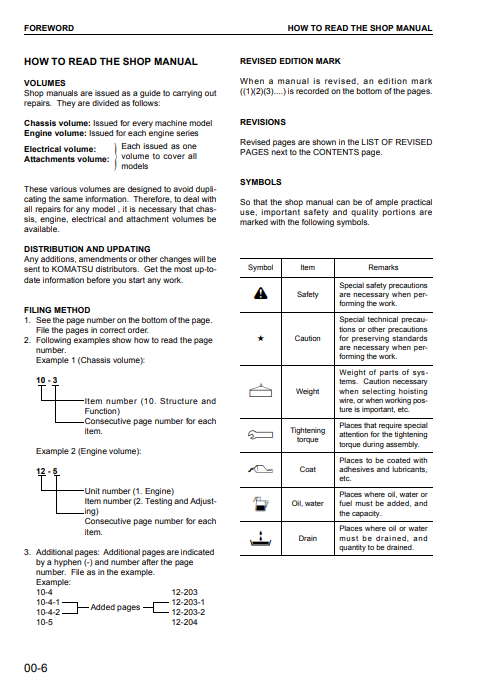 FOREWORD

HOW TO READ THE SHOP MANUAL

HOW TO READ THE SHOP MANUAL

VOLUMES
Shop manuals are issued as a guide to carrying out repairs. They are divided as follows:

Chassis volume: Issued for every machine model
Engine volume: Issued for each engine series
Electrical volume:
Attachments volume:
Each issued as one volume to cover all models

These various volumes are designed to avoid duplicating the same information. Therefore, to deal with all repairs for any model , it is necessary that chassis, engine, electrical and attachment volumes be available.

DISTRIBUTION AND UPDATING
Any additions, amendments or other changes will be sent to KOMATSU distributors. Get the most up-to-date information before you start any work.

FILING METHOD
1. See the page number on the bottom of the page. File the pages in correct order.
2. Following examples show how to read the page number.
Example 1 (Chassis volume):

10 - 3
Item number (10. Structure and Function)
Consecutive page number for each item.

Example 2 (Engine volume):

12 - 5
Unit number (1. Engine)
Item number (2. Testing and Adjusting)
Consecutive page number for each item.

3. Additional pages: Additional pages are indicated by a hyphen (-) and number after the page number. File as in the example.
Example:
10-4
10-4-1
10-4-2
10-5
Added pages
12-203
12-203-1
12-203-2
12-204

REVISED EDITION MARK

When a manual is revised, an edition mark ((1)(2)(3)....) is recorded on the bottom of the pages.

REVISIONS

Revised pages are shown in the LIST OF REVISED PAGES next to the CONTENTS page.

SYMBOLS

So that the shop manual can be of ample practical use, important safety and quality portions are marked with the following symbols.

| Symbol | Item | Remarks |
|---|---|---|
| | Safety | Special safety precautions are necessary when performing the work. |
| ★ | Caution | Special technical precautions or other precautions for preserving standards are necessary when performing the work. |
| | Weight | Weight of parts of systems. Caution necessary when selecting hoisting wire, or when working posture is important, etc. |
| | Tightening torque | Places that require special attention for the tightening torque during assembly. |
| | Coat | Places to be coated with adhesives and lubricants, etc. |
| | Oil, water | Places where oil, water or fuel must be added, and the capacity. |
| | Drain | Places where oil or water must be drained, and quantity to be drained. |

00-6