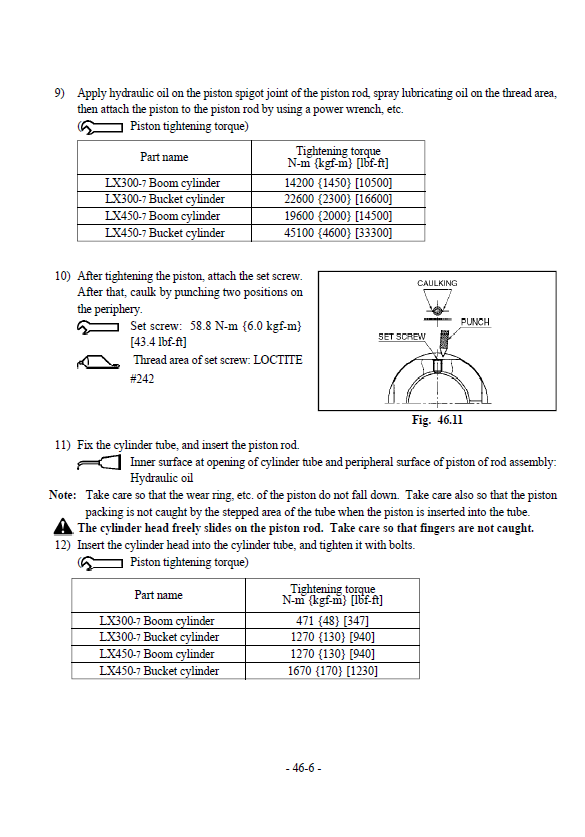 9) Apply hydraulic oil on the piston spigot joint of the piston rod, spray lubricating oil on the thread area, then attach the piston to the piston rod by using a power wrench, etc.

( Piston tightening torque)

| Part name | Tightening torque N-m {kgf-m} [lbf-ft] |
|---|---|
| LX300-7 Boom cylinder | 14200 {1450} [10500] |
| LX300-7 Bucket cylinder | 22600 {2300} [16600] |
| LX450-7 Boom cylinder | 19600 {2000} [14500] |
| LX450-7 Bucket cylinder | 45100 {4600} [33300] |

10) After tightening the piston, attach the set screw. After that, caulk by punching two positions on the periphery.

Set screw: 58.8 N-m {6.0 kgf-m} [43.4 lbf-ft]

Thread area of set screw: LOCTITE #242

CAULKING
PUNCH
SET SCREW

Fig. 46.11

11) Fix the cylinder tube, and insert the piston rod.

Inner surface at opening of cylinder tube and peripheral surface of piston of rod assembly: Hydraulic oil

Note: Take care so that the wear ring, etc. of the piston do not fall down. Take care also so that the piston packing is not caught by the stepped area of the tube when the piston is inserted into the tube.

The cylinder head freely slides on the piston rod. Take care so that fingers are not caught.

12) Insert the cylinder head into the cylinder tube, and tighten it with bolts.

( Piston tightening torque)

| Part name | Tightening torque N-m {kgf-m} [lbf-ft] |
|---|---|
| LX300-7 Boom cylinder | 471 {48} [347] |
| LX300-7 Bucket cylinder | 1270 {130} [940] |
| LX450-7 Boom cylinder | 1270 {130} [940] |
| LX450-7 Bucket cylinder | 1670 {170} [1230] |

- 46-6 -