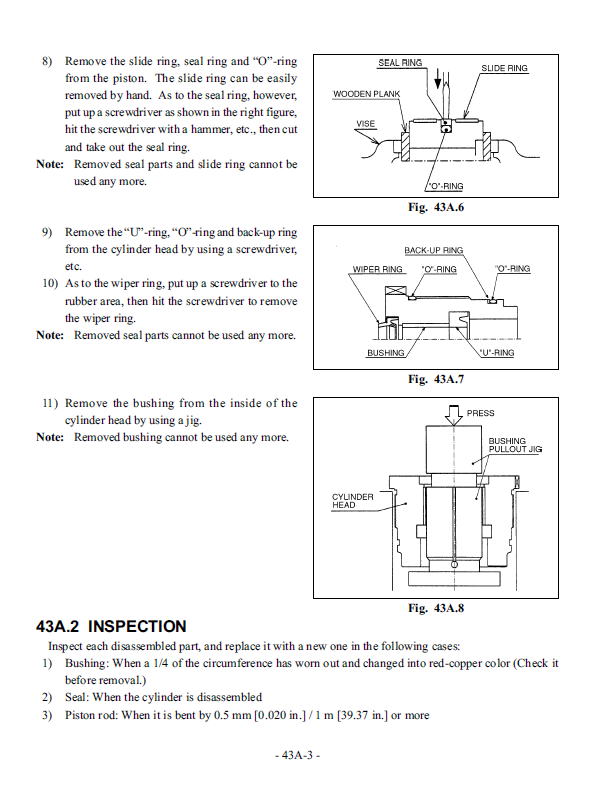 8) Remove the slide ring, seal ring and "O"-ring from the piston. The slide ring can be easily removed by hand. As to the seal ring, however, put up a screwdriver as shown in the right figure, hit the screwdriver with a hammer, etc., then cut and take out the seal ring.

Note: Removed seal parts and slide ring cannot be used any more.

SEAL RING
SLIDE RING
WOODEN PLANK
VISE
"O"-RING

Fig. 43A.6

9) Remove the "U"-ring, "O"-ring and back-up ring from the cylinder head by using a screwdriver, etc.

10) As to the wiper ring, put up a screwdriver to the rubber area, then hit the screwdriver to remove the wiper ring.

Note: Removed seal parts cannot be used any more.

BACK-UP RING
WIPER RING
"O"-RING
"O"-RING
BUSHING
"U"-RING

Fig. 43A.7

11) Remove the bushing from the inside of the cylinder head by using a jig.

Note: Removed bushing cannot be used any more.

PRESS
BUSHING PULLOUT JIG
CYLINDER HEAD

Fig. 43A.8

43A.2 INSPECTION

Inspect each disassembled part, and replace it with a new one in the following cases:

1) Bushing: When a 1/4 of the circumference has worn out and changed into red-copper color (Check it before removal.)

2) Seal: When the cylinder is disassembled

3) Piston rod: When it is bent by 0.5 mm [0.020 in.] / 1 m [39.37 in.] or more

- 43A-3 -