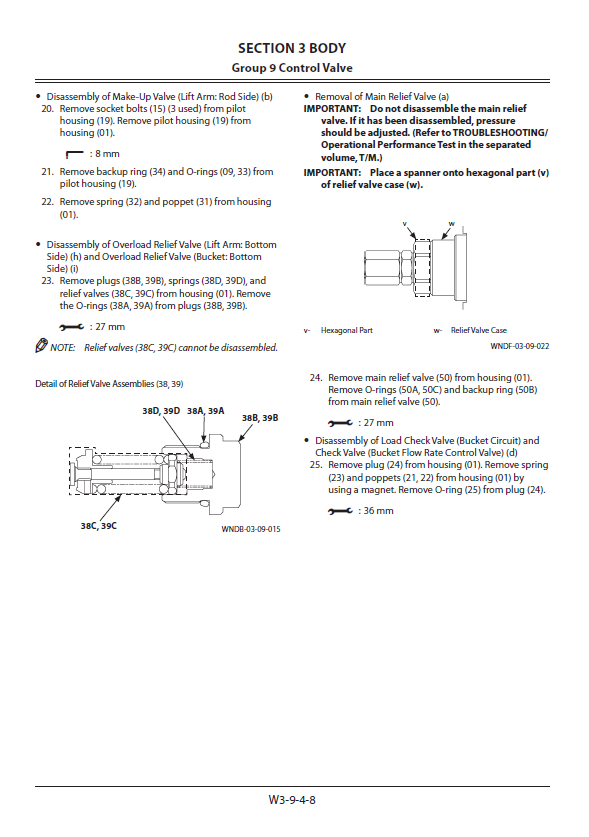 SECTION 3 BODY
Group 9 Control Valve

• Disassembly of Make-Up Valve (Lift Arm: Rod Side) (b)
20. Remove socket bolts (15) (3 used) from pilot housing (19). Remove pilot housing (19) from housing (01).

: 8 mm

21. Remove backup ring (34) and O-rings (09, 33) from pilot housing (19).

22. Remove spring (32) and poppet (31) from housing (01).

• Disassembly of Overload Relief Valve (Lift Arm: Bottom Side) (h) and Overload Relief Valve (Bucket: Bottom Side) (i)
23. Remove plugs (38B, 39B), springs (38D, 39D), and relief valves (38C, 39C) from housing (01). Remove the O-rings (38A, 39A) from plugs (38B, 39B).

: 27 mm

NOTE: Relief valves (38C, 39C) cannot be disassembled.

Detail of Relief Valve Assemblies (38, 39)

38D, 39D
38A, 39A
38B, 39B
38C, 39C
WNDB-03-09-015

• Removal of Main Relief Valve (a)
IMPORTANT: Do not disassemble the main relief valve. If it has been disassembled, pressure should be adjusted. (Refer to TROUBLESHOOTING/ Operational Performance Test in the separated volume, T/M.)
IMPORTANT: Place a spanner onto hexagonal part (v) of relief valve case (w).

v
w

v- Hexagonal Part
w- Relief Valve Case
WNDF-03-09-022

24. Remove main relief valve (50) from housing (01). Remove O-rings (50A, 50C) and backup ring (50B) from main relief valve (50).

: 27 mm

• Disassembly of Load Check Valve (Bucket Circuit) and Check Valve (Bucket Flow Rate Control Valve) (d)
25. Remove plug (24) from housing (01). Remove spring (23) and poppets (21, 22) from housing (01) by using a magnet. Remove O-ring (25) from plug (24).

: 36 mm

W3-9-4-8