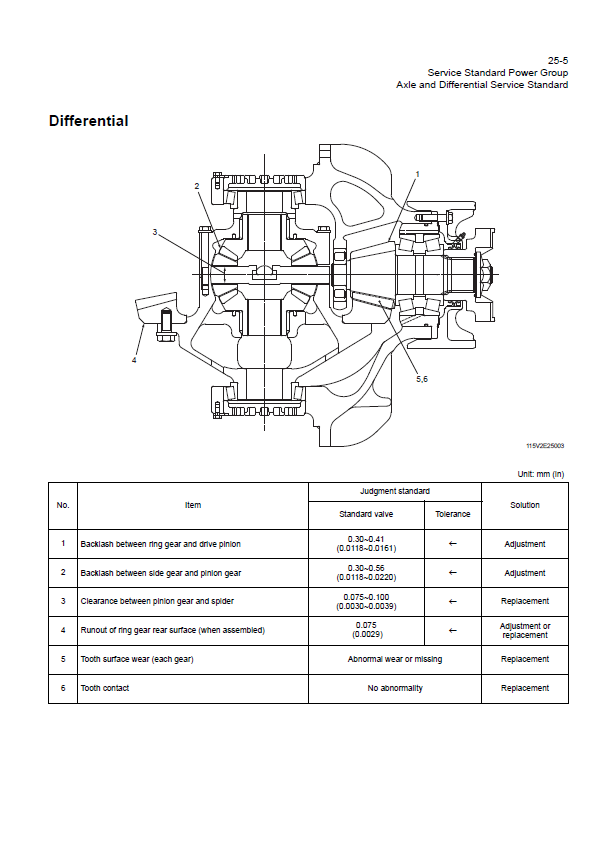 25-5
Service Standard Power Group
Axle and Differential Service Standard

Differential

2
1
3
4
5,6

115V2E25003

Unit: mm (in)

| No. | Item | Judgment standard: Standard valve | Judgment standard: Tolerance | Solution |
|---|---|---|---|---|
| 1 | Backlash between ring gear and drive pinion | 0.30~0.41 (0.0118~0.0161) | ← | Adjustment |
| 2 | Backlash between side gear and pinion gear | 0.30~0.56 (0.0118~0.0220) | ← | Adjustment |
| 3 | Clearance between pinion gear and spider | 0.075~0.100 (0.0030~0.0039) | ← | Replacement |
| 4 | Runout of ring gear rear surface (when assembled) | 0.075 (0.0029) | ← | Adjustment or replacement |
| 5 | Tooth surface wear (each gear) | Abnormal wear or missing | | Replacement |
| 6 | Tooth contact | No abnormality | | Replacement |