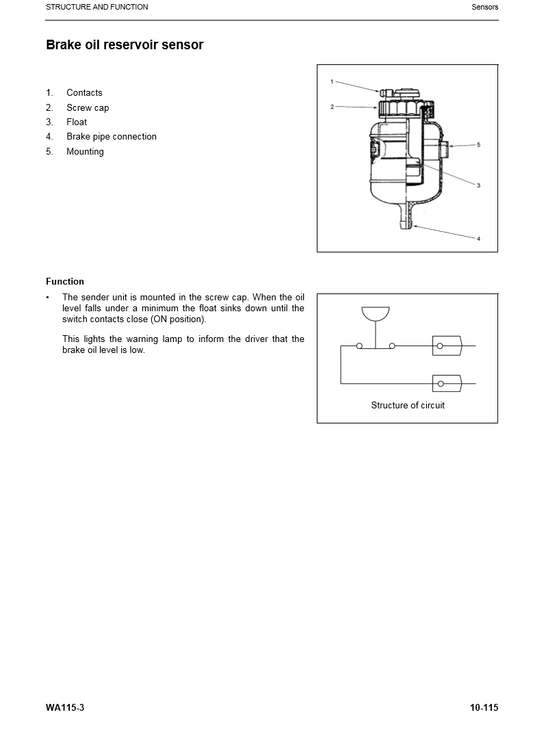 STRUCTURE AND FUNCTION

Sensors

Brake oil reservoir sensor

1. Contacts
2. Screw cap
3. Float
4. Brake pipe connection
5. Mounting

1
2
5
3
4

Function

• The sender unit is mounted in the screw cap. When the oil level falls under a minimum the float sinks down until the switch contacts close (ON position).

This lights the warning lamp to inform the driver that the brake oil level is low.

Structure of circuit

WA115-3

10-115