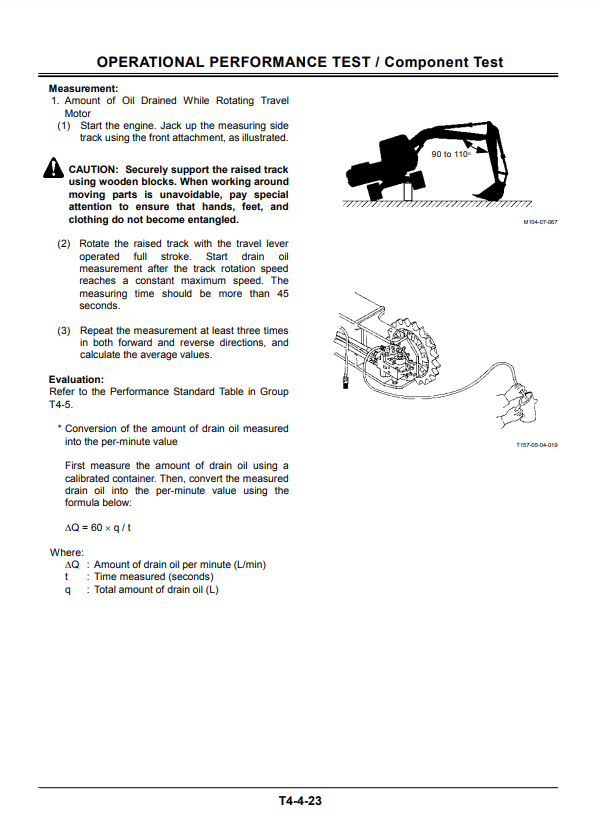 OPERATIONAL PERFORMANCE TEST / Component Test

Measurement:
1. Amount of Oil Drained While Rotating Travel Motor
(1) Start the engine. Jack up the measuring side track using the front attachment, as illustrated.

CAUTION: Securely support the raised track using wooden blocks. When working around moving parts is unavoidable, pay special attention to ensure that hands, feet, and clothing do not become entangled.

(2) Rotate the raised track with the travel lever operated full stroke. Start drain oil measurement after the track rotation speed reaches a constant maximum speed. The measuring time should be more than 45 seconds.

(3) Repeat the measurement at least three times in both forward and reverse directions, and calculate the average values.

Evaluation:
Refer to the Performance Standard Table in Group T4-5.

* Conversion of the amount of drain oil measured into the per-minute value

First measure the amount of drain oil using a calibrated container. Then, convert the measured drain oil into the per-minute value using the formula below:

$\Delta Q = 60 \times q / t$

Where:
$\Delta Q$ : Amount of drain oil per minute (L/min)
t : Time measured (seconds)
q : Total amount of drain oil (L)

90 to 110°

M104-07-067

T157-05-04-019

T4-4-23