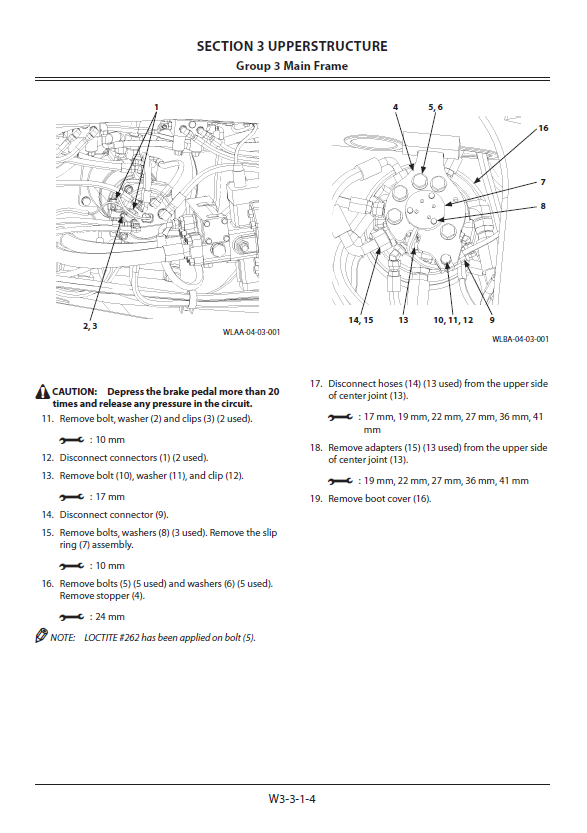 SECTION 3 UPPERSTRUCTURE
Group 3 Main Frame

1

2, 3

WLAA-04-03-001

4
5, 6
16
7
8
14, 15
13
10, 11, 12
9

WLBA-04-03-001

CAUTION: Depress the brake pedal more than 20 times and release any pressure in the circuit.

11. Remove bolt, washer (2) and clips (3) (2 used).

: 10 mm

12. Disconnect connectors (1) (2 used).

13. Remove bolt (10), washer (11), and clip (12).

: 17 mm

14. Disconnect connector (9).

15. Remove bolts, washers (8) (3 used). Remove the slip ring (7) assembly.

: 10 mm

16. Remove bolts (5) (5 used) and washers (6) (5 used). Remove stopper (4).

: 24 mm

NOTE: LOCTITE #262 has been applied on bolt (5).

17. Disconnect hoses (14) (13 used) from the upper side of center joint (13).

: 17 mm, 19 mm, 22 mm, 27 mm, 36 mm, 41 mm

18. Remove adapters (15) (13 used) from the upper side of center joint (13).

: 19 mm, 22 mm, 27 mm, 36 mm, 41 mm

19. Remove boot cover (16).

W3-3-1-4