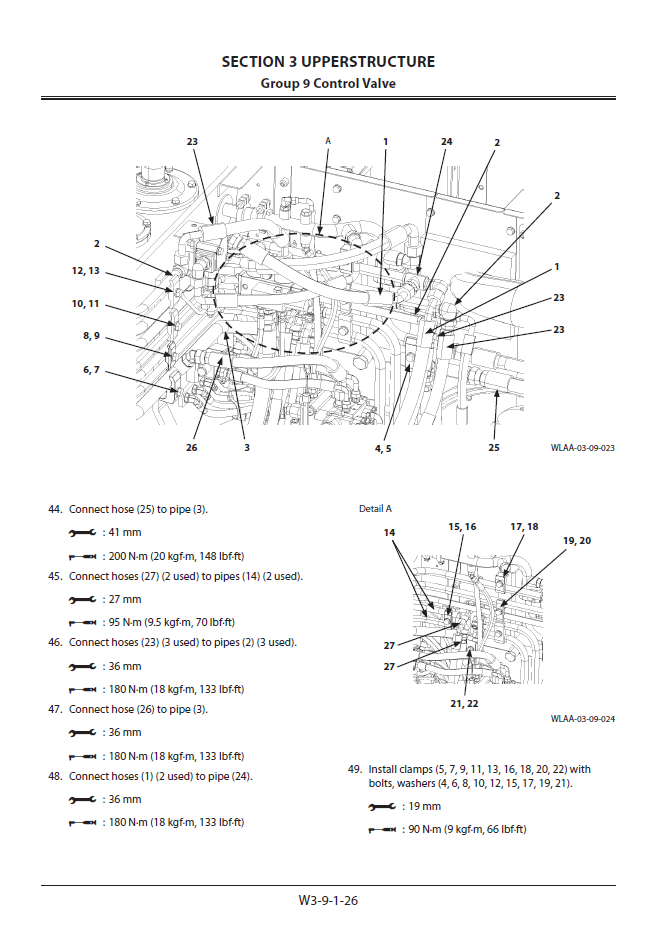 SECTION 3 UPPERSTRUCTURE
Group 9 Control Valve

23
A
1
24
2
2
2
12, 13
10, 11
8, 9
6, 7
1
23
23
26
3
4, 5
25
WLAA-03-09-023

44. Connect hose (25) to pipe (3).

: 41 mm

: 200 N·m (20 kgf·m, 148 lbf·ft)

45. Connect hoses (27) (2 used) to pipes (14) (2 used).

: 27 mm

: 95 N·m (9.5 kgf·m, 70 lbf·ft)

46. Connect hoses (23) (3 used) to pipes (2) (3 used).

: 36 mm

: 180 N·m (18 kgf·m, 133 lbf·ft)

47. Connect hose (26) to pipe (3).

: 36 mm

: 180 N·m (18 kgf·m, 133 lbf·ft)

48. Connect hoses (1) (2 used) to pipe (24).

: 36 mm

: 180 N·m (18 kgf·m, 133 lbf·ft)

Detail A
14
15, 16
17, 18
19, 20
27
27
21, 22
WLAA-03-09-024

49. Install clamps (5, 7, 9, 11, 13, 16, 18, 20, 22) with bolts, washers (4, 6, 8, 10, 12, 15, 17, 19, 21).

: 19 mm

: 90 N·m (9 kgf·m, 66 lbf·ft)

W3-9-1-26