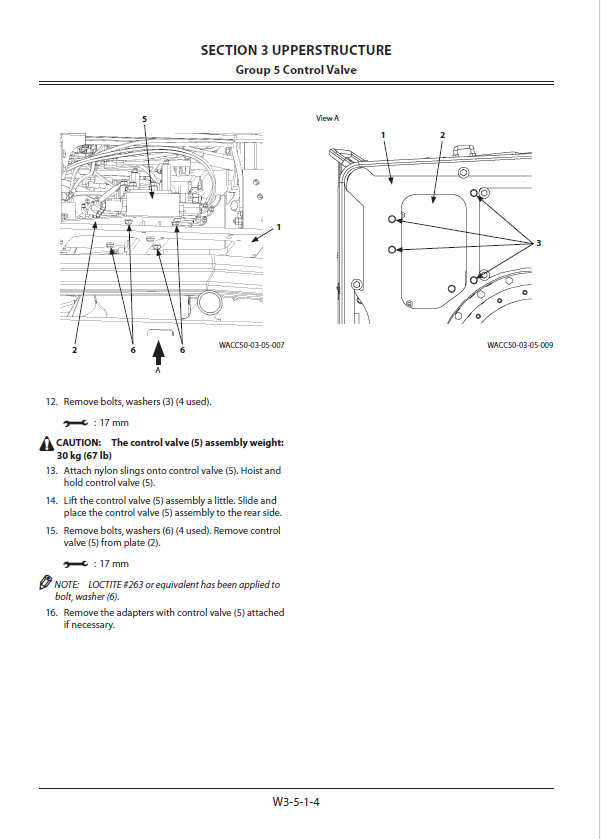 SECTION 3 UPPERSTRUCTURE
Group 5 Control Valve

5

1

2

6

6

A

WACC50-03-05-007

View A

1

2

3

WACC50-03-05-009

12. Remove bolts, washers (3) (4 used).

: 17 mm

CAUTION: The control valve (5) assembly weight: 30 kg (67 lb)

13. Attach nylon slings onto control valve (5). Hoist and hold control valve (5).

14. Lift the control valve (5) assembly a little. Slide and place the control valve (5) assembly to the rear side.

15. Remove bolts, washers (6) (4 used). Remove control valve (5) from plate (2).

: 17 mm

NOTE: LOCTITE #263 or equivalent has been applied to bolt, washer (6).

16. Remove the adapters with control valve (5) attached if necessary.

W3-5-1-4