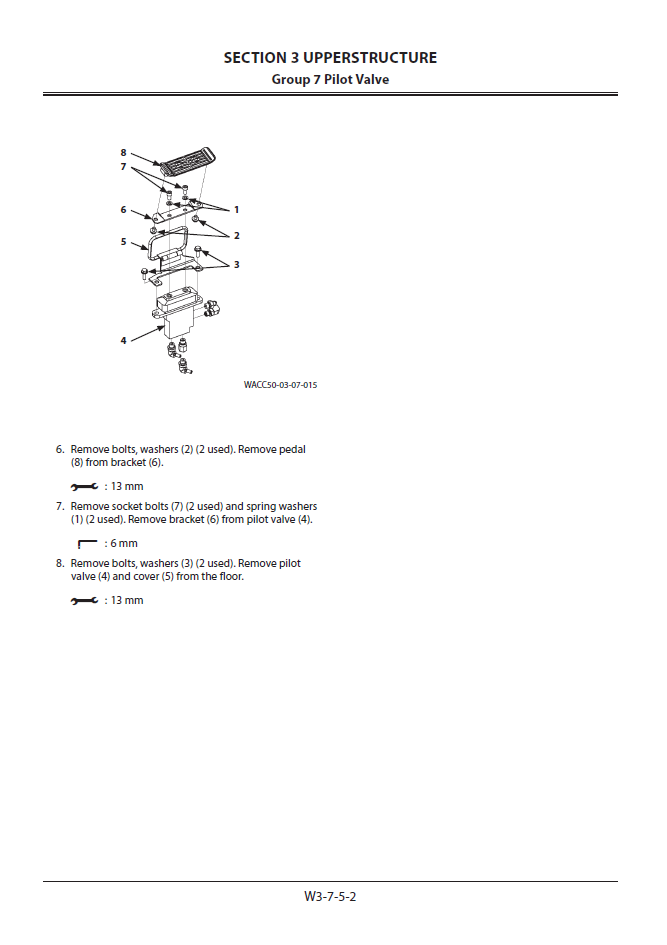 SECTION 3 UPPERSTRUCTURE
Group 7 Pilot Valve

8
7
6
5
4
1
2
3

WACC50-03-07-015

6. Remove bolts, washers (2) (2 used). Remove pedal (8) from bracket (6).

: 13 mm

7. Remove socket bolts (7) (2 used) and spring washers (1) (2 used). Remove bracket (6) from pilot valve (4).

: 6 mm

8. Remove bolts, washers (3) (2 used). Remove pilot valve (4) and cover (5) from the floor.

: 13 mm

W3-7-5-2