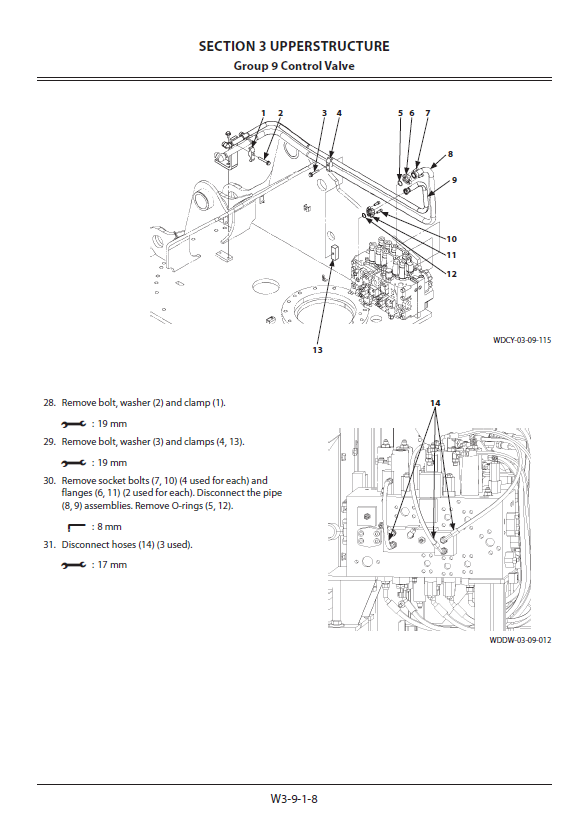 SECTION 3 UPPERSTRUCTURE
Group 9 Control Valve

1 2 3 4 5 6 7 8 9 10 11 12 13

WDCY-03-09-115

28. Remove bolt, washer (2) and clamp (1).

: 19 mm

29. Remove bolt, washer (3) and clamps (4, 13).

: 19 mm

30. Remove socket bolts (7, 10) (4 used for each) and flanges (6, 11) (2 used for each). Disconnect the pipe (8, 9) assemblies. Remove O-rings (5, 12).

: 8 mm

31. Disconnect hoses (14) (3 used).

: 17 mm

14

WDDW-03-09-012

W3-9-1-8