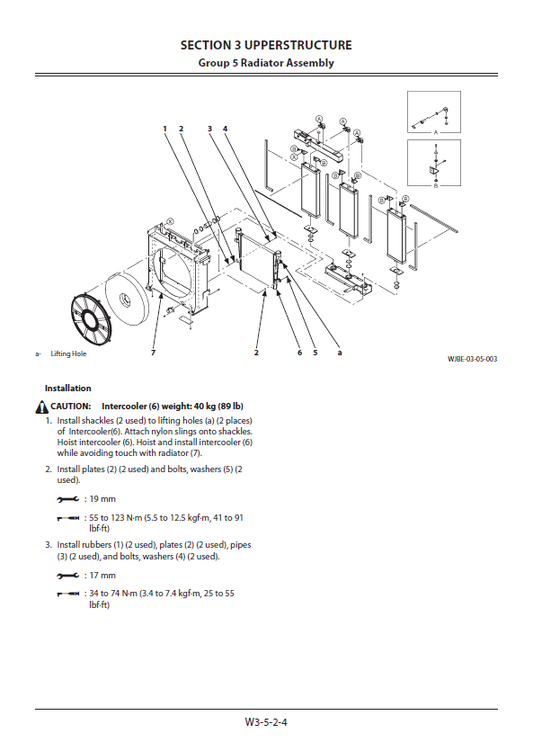 SECTION 3 UPPERSTRUCTURE
Group 5 Radiator Assembly

1 2 3 4

A

B

7 2 6 5 a

a- Lifting Hole

WJBE-03-05-003

Installation

CAUTION: Intercooler (6) weight: 40 kg (89 lb)

1. Install shackles (2 used) to lifting holes (a) (2 places) of Intercooler(6). Attach nylon slings onto shackles. Hoist intercooler (6). Hoist and install intercooler (6) while avoiding touch with radiator (7).

2. Install plates (2) (2 used) and bolts, washers (5) (2 used).

: 19 mm

: 55 to 123 N·m (5.5 to 12.5 kgf·m, 41 to 91 lbf·ft)

3. Install rubbers (1) (2 used), plates (2) (2 used), pipes (3) (2 used), and bolts, washers (4) (2 used).

: 17 mm

: 34 to 74 N·m (3.4 to 7.4 kgf·m, 25 to 55 lbf·ft)

W3-5-2-4