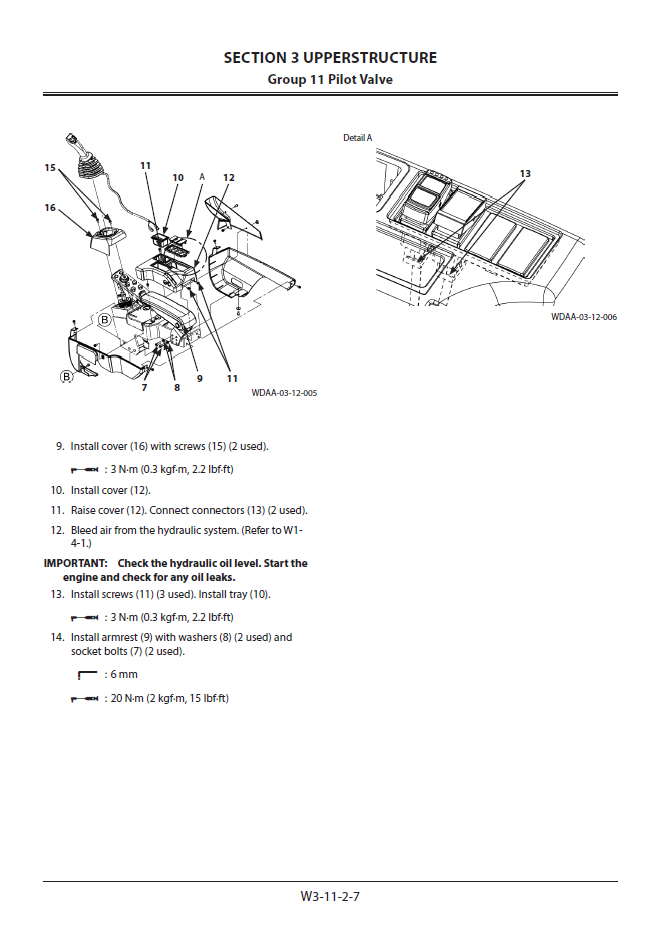 SECTION 3 UPPERSTRUCTURE
Group 11 Pilot Valve

15
16
11
10
A
12
B
B
7
8
9
11
WDAA-03-12-005

Detail A
13
WDAA-03-12-006

9. Install cover (16) with screws (15) (2 used).

: 3 N·m (0.3 kgf·m, 2.2 lbf·ft)

10. Install cover (12).

11. Raise cover (12). Connect connectors (13) (2 used).

12. Bleed air from the hydraulic system. (Refer to W1-4-1.)

IMPORTANT: Check the hydraulic oil level. Start the engine and check for any oil leaks.

13. Install screws (11) (3 used). Install tray (10).

: 3 N·m (0.3 kgf·m, 2.2 lbf·ft)

14. Install armrest (9) with washers (8) (2 used) and socket bolts (7) (2 used).

: 6 mm

: 20 N·m (2 kgf·m, 15 lbf·ft)

W3-11-2-7