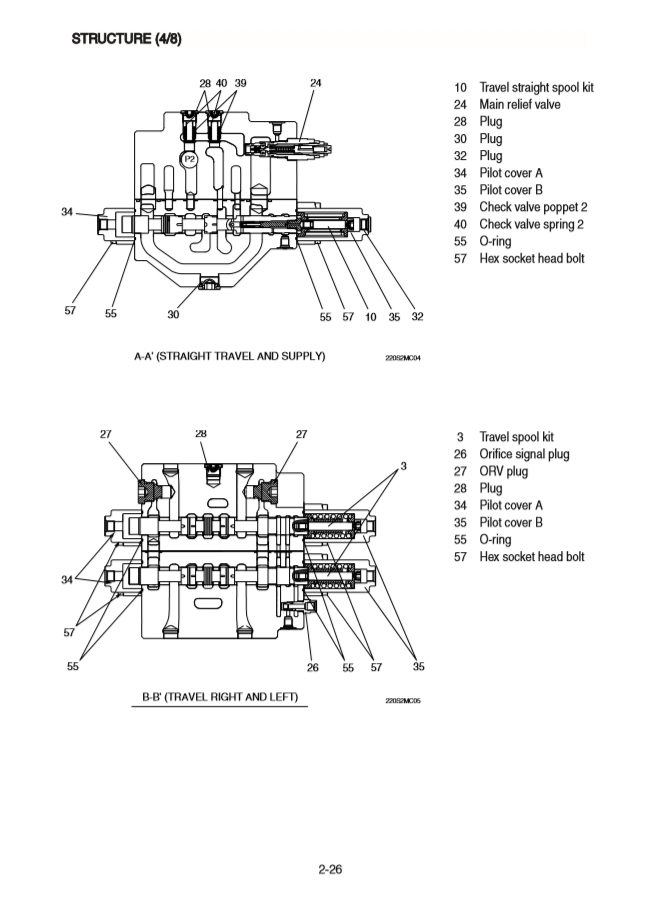 STRUCTURE (4/8)

28 40 39
24
P2
34
57 55 30 55 57 10 35 32

A-A' (STRAIGHT TRAVEL AND SUPPLY)
220S2MC04

10 Travel straight spool kit
24 Main relief valve
28 Plug
30 Plug
32 Plug
34 Pilot cover A
35 Pilot cover B
39 Check valve poppet 2
40 Check valve spring 2
55 O-ring
57 Hex socket head bolt

27 28 27
3
34
57
55 26 55 57 35

B-B' (TRAVEL RIGHT AND LEFT)
220S2MC05

3 Travel spool kit
26 Orifice signal plug
27 ORV plug
28 Plug
34 Pilot cover A
35 Pilot cover B
55 O-ring
57 Hex socket head bolt

2-26