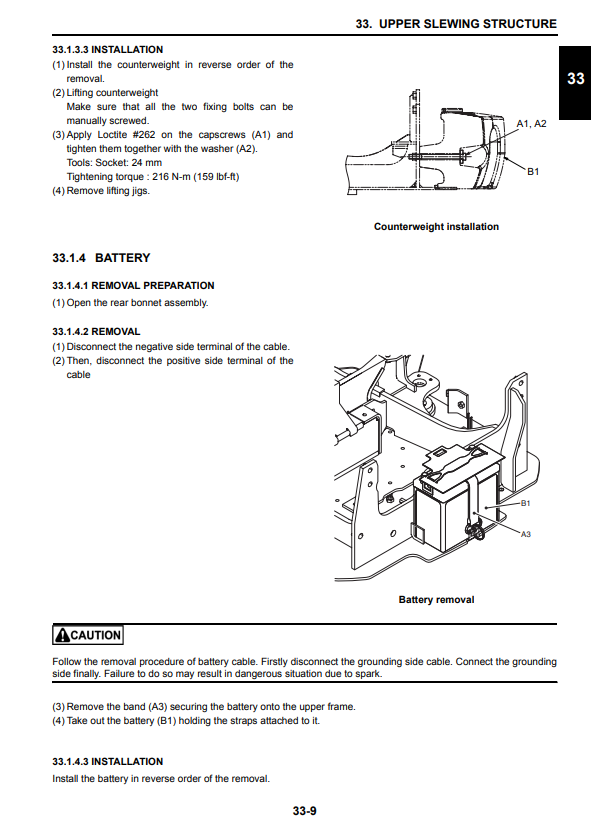 33. UPPER SLEWING STRUCTURE

33

33.1.3.3 INSTALLATION
(1) Install the counterweight in reverse order of the removal.
(2) Lifting counterweight
Make sure that all the two fixing bolts can be manually screwed.
(3) Apply Loctite #262 on the capscrews (A1) and tighten them together with the washer (A2).
Tools: Socket: 24 mm
Tightening torque : 216 N-m (159 lbf-ft)
(4) Remove lifting jigs.

A1, A2

B1

Counterweight installation

33.1.4 BATTERY

33.1.4.1 REMOVAL PREPARATION
(1) Open the rear bonnet assembly.

33.1.4.2 REMOVAL
(1) Disconnect the negative side terminal of the cable.
(2) Then, disconnect the positive side terminal of the cable

B1

A3

Battery removal

CAUTION

Follow the removal procedure of battery cable. Firstly disconnect the grounding side cable. Connect the grounding side finally. Failure to do so may result in dangerous situation due to spark.

(3) Remove the band (A3) securing the battery onto the upper frame.
(4) Take out the battery (B1) holding the straps attached to it.

33.1.4.3 INSTALLATION
Install the battery in reverse order of the removal.

33-9