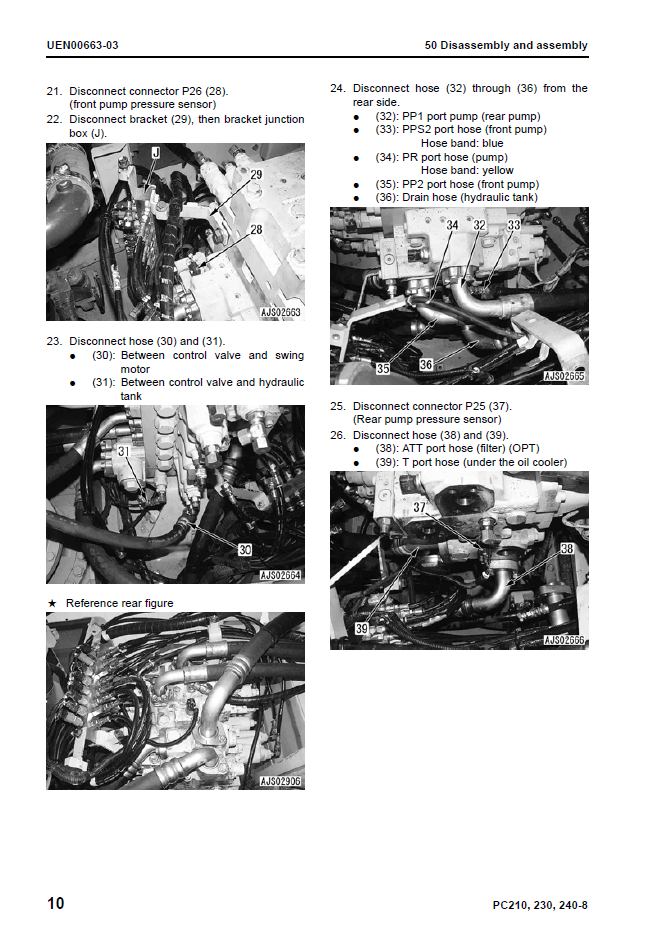 UEN00663-03

50 Disassembly and assembly

21. Disconnect connector P26 (28). (front pump pressure sensor)
22. Disconnect bracket (29), then bracket junction box (J).

J
29
28
AJS02663

23. Disconnect hose (30) and (31).
● (30): Between control valve and swing motor
● (31): Between control valve and hydraulic tank

31
30
AJS02664

★ Reference rear figure

AJS02906

24. Disconnect hose (32) through (36) from the rear side.
● (32): PP1 port pump (rear pump)
● (33): PPS2 port hose (front pump)
Hose band: blue
● (34): PR port hose (pump)
Hose band: yellow
● (35): PP2 port hose (front pump)
● (36): Drain hose (hydraulic tank)

34
32
33
35
36
AJS02665

25. Disconnect connector P25 (37). (Rear pump pressure sensor)
26. Disconnect hose (38) and (39).
● (38): ATT port hose (filter) (OPT)
● (39): T port hose (under the oil cooler)

37
38
39
AJS02666

10

PC210, 230, 240-8