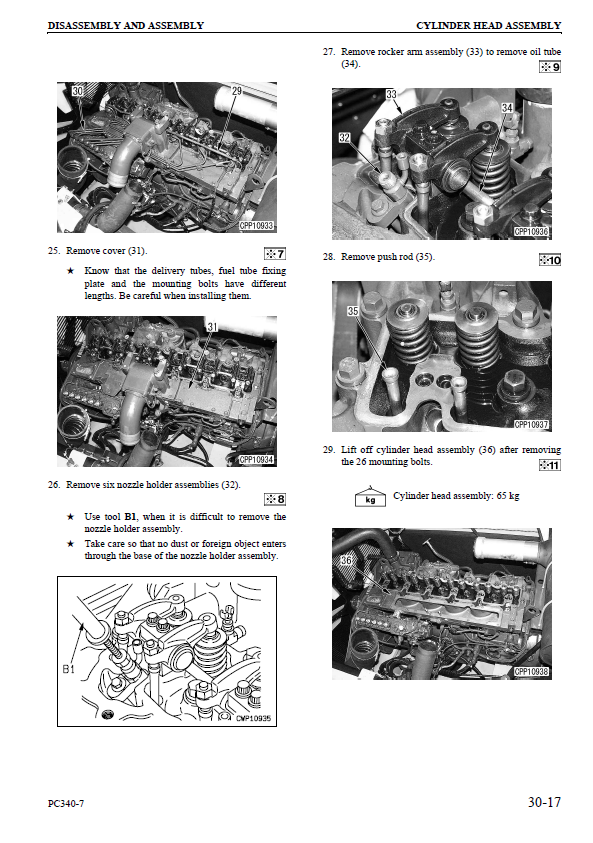 DISASSEMBLY AND ASSEMBLY

CYLINDER HEAD ASSEMBLY

30

29

CPP10933

25. Remove cover (31).

7

★ Know that the delivery tubes, fuel tube fixing plate and the mounting bolts have different lengths. Be careful when installing them.

31

CPP10934

26. Remove six nozzle holder assemblies (32).

8

★ Use tool **B1**, when it is difficult to remove the nozzle holder assembly.

★ Take care so that no dust or foreign object enters through the base of the nozzle holder assembly.

B1

CWP10935

27. Remove rocker arm assembly (33) to remove oil tube (34).

9

33

34

32

CPP10936

28. Remove push rod (35).

10

35

CPP10937

29. Lift off cylinder head assembly (36) after removing the 26 mounting bolts.

11

kg

Cylinder head assembly: 65 kg

36

CPP10938

PC340-7

30-17