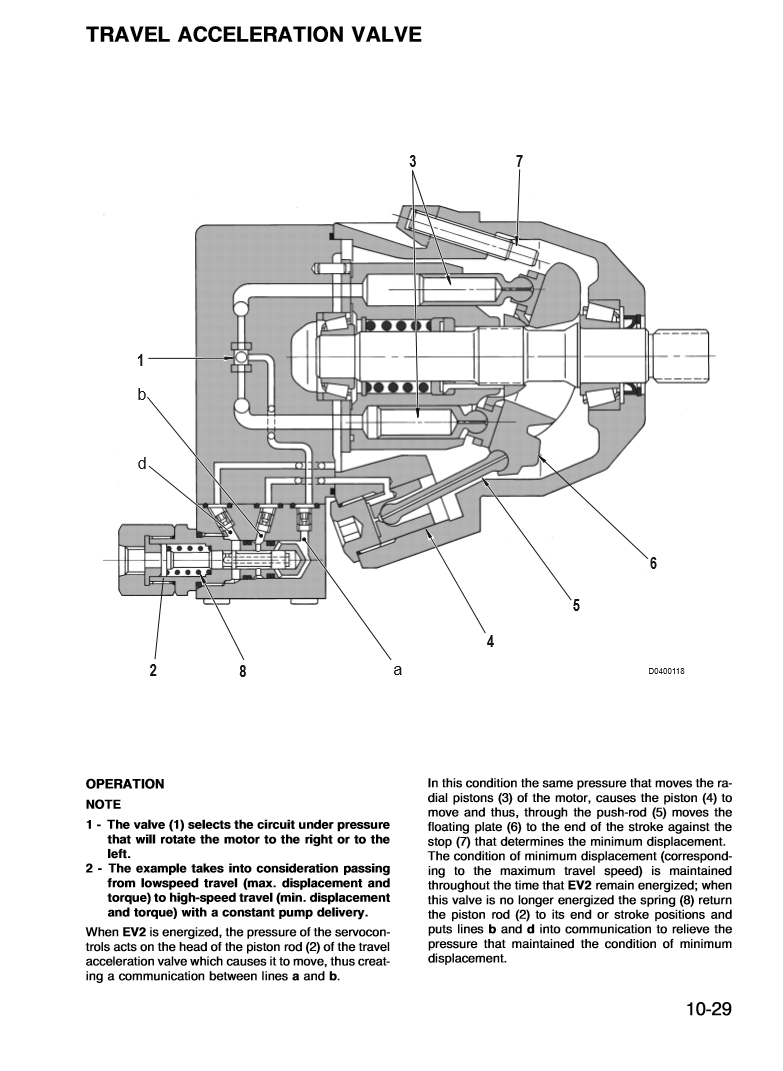 TRAVEL ACCELERATION VALVE

3

7

1

b

d

6

5

4

2

8

a

D0400118

OPERATION

NOTE

1 - The valve (1) selects the circuit under pressure that will rotate the motor to the right or to the left.

2 - The example takes into consideration passing from lowspeed travel (max. displacement and torque) to high-speed travel (min. displacement and torque) with a constant pump delivery.

When EV2 is energized, the pressure of the servocontrols acts on the head of the piston rod (2) of the travel acceleration valve which causes it to move, thus creating a communication between lines a and b.

In this condition the same pressure that moves the radial pistons (3) of the motor, causes the piston (4) to move and thus, through the push-rod (5) moves the floating plate (6) to the end of the stroke against the stop (7) that determines the minimum displacement.
The condition of minimum displacement (corresponding to the maximum travel speed) is maintained throughout the time that EV2 remain energized; when this valve is no longer energized the spring (8) return the piston rod (2) to its end or stroke positions and puts lines b and d into communication to relieve the pressure that maintained the condition of minimum displacement.

10-29