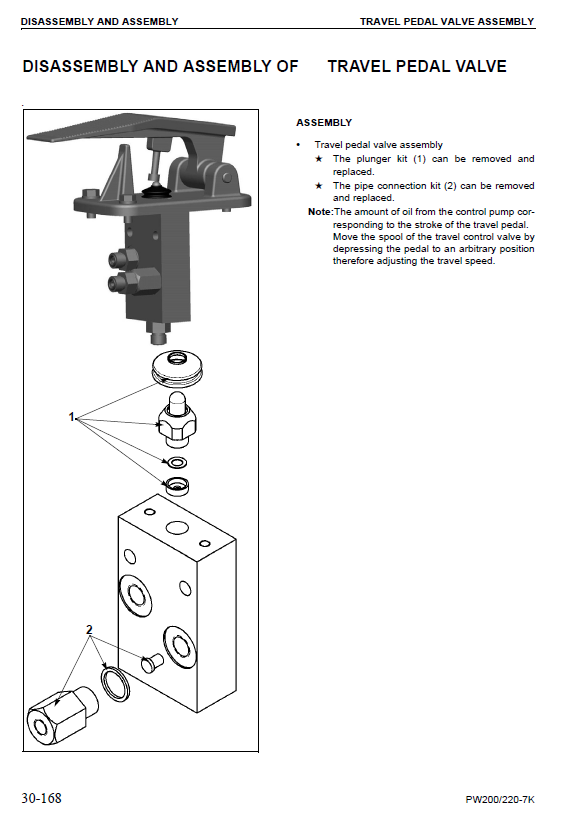 DISASSEMBLY AND ASSEMBLY

TRAVEL PEDAL VALVE ASSEMBLY

DISASSEMBLY AND ASSEMBLY OF TRAVEL PEDAL VALVE

1

2

ASSEMBLY

• Travel pedal valve assembly
★ The plunger kit (1) can be removed and replaced.
★ The pipe connection kit (2) can be removed and replaced.

Note: The amount of oil from the control pump corresponding to the stroke of the travel pedal. Move the spool of the travel control valve by depressing the pedal to an arbitrary position therefore adjusting the travel speed.

30-168

PW200/220-7K