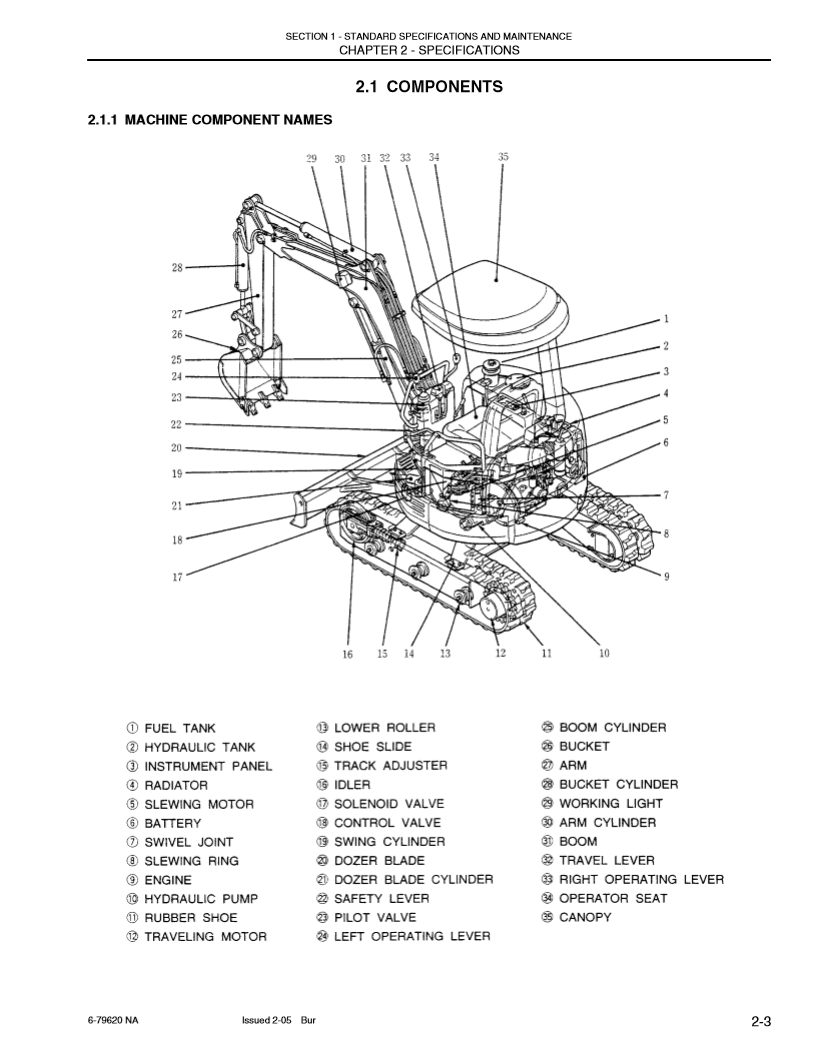 SECTION 1 - STANDARD SPECIFICATIONS AND MAINTENANCE
CHAPTER 2 - SPECIFICATIONS

2.1 COMPONENTS

2.1.1 MACHINE COMPONENT NAMES

29 30 31 32 33 34 35
28
27
26
25
24
23
22
20
19
21
18
17
1
2
3
4
5
6
7
8
9
16 15 14 13 12 11 10

① FUEL TANK
② HYDRAULIC TANK
③ INSTRUMENT PANEL
④ RADIATOR
⑤ SLEWING MOTOR
⑥ BATTERY
⑦ SWIVEL JOINT
⑧ SLEWING RING
⑨ ENGINE
⑩ HYDRAULIC PUMP
⑪ RUBBER SHOE
⑫ TRAVELING MOTOR

⑬ LOWER ROLLER
⑭ SHOE SLIDE
⑮ TRACK ADJUSTER
⑯ IDLER
⑰ SOLENOID VALVE
⑱ CONTROL VALVE
⑲ SWING CYLINDER
⑳ DOZER BLADE
㉑ DOZER BLADE CYLINDER
㉒ SAFETY LEVER
㉓ PILOT VALVE
㉔ LEFT OPERATING LEVER

㉕ BOOM CYLINDER
㉖ BUCKET
㉗ ARM
㉘ BUCKET CYLINDER
㉙ WORKING LIGHT
㉚ ARM CYLINDER
㉛ BOOM
㉜ TRAVEL LEVER
㉝ RIGHT OPERATING LEVER
㉞ OPERATOR SEAT
㉟ CANOPY

6-79620 NA Issued 2-05 Bur 2-3