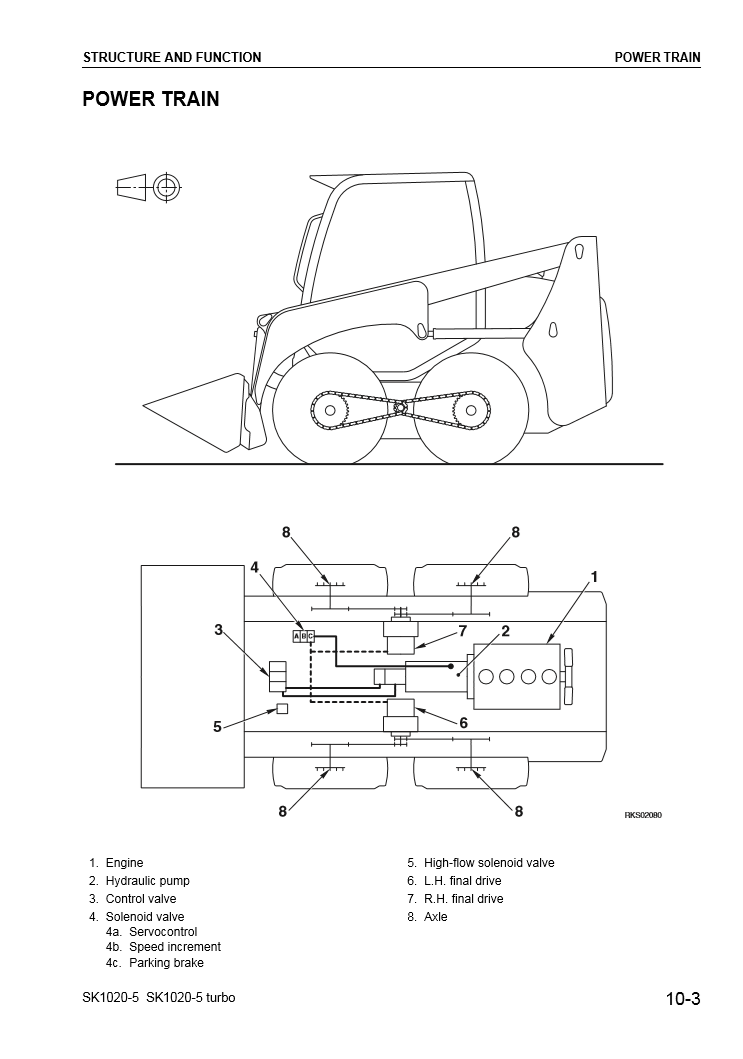 STRUCTURE AND FUNCTION

POWER TRAIN

POWER TRAIN

8
8
4
1
3
A B C
7
2
5
6
8
8

RKS02080

1. Engine
2. Hydraulic pump
3. Control valve
4. Solenoid valve
4a. Servocontrol
4b. Speed increment
4c. Parking brake

5. High-flow solenoid valve
6. L.H. final drive
7. R.H. final drive
8. Axle

SK1020-5 SK1020-5 turbo

10-3