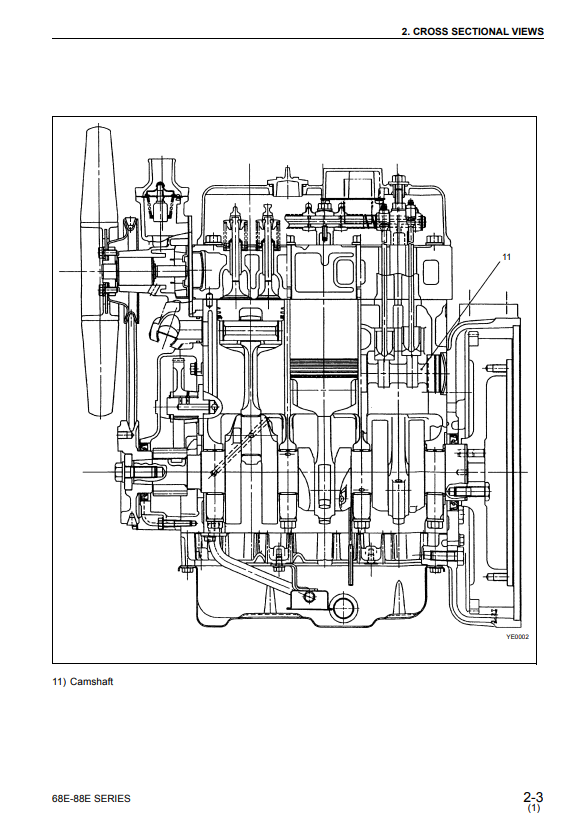 2. CROSS SECTIONAL VIEWS

11

YE0002

11) Camshaft

68E-88E SERIES

2-3
(1)