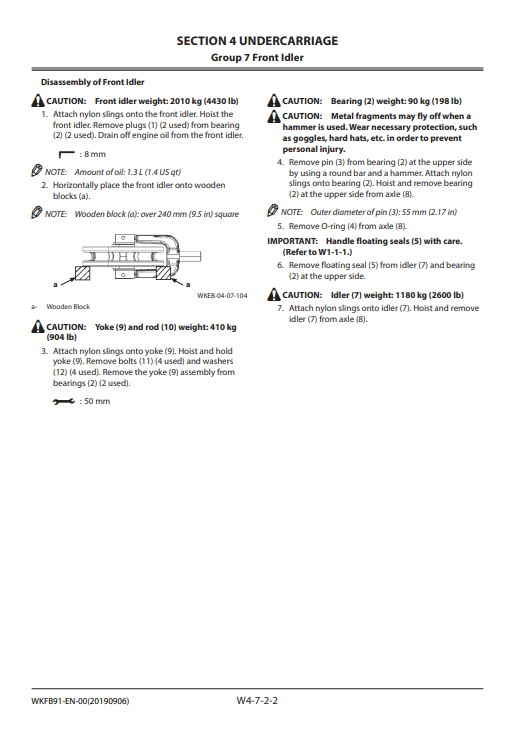 SECTION 4 UNDERCARRIAGE
Group 7 Front Idler

Disassembly of Front Idler

CAUTION: Front idler weight: 2010 kg (4430 lb)

1. Attach nylon slings onto the front idler. Hoist the front idler. Remove plugs (1) (2 used) from bearing (2) (2 used). Drain off engine oil from the front idler.

: 8 mm

NOTE: Amount of oil: 1.3 L (1.4 US qt)

2. Horizontally place the front idler onto wooden blocks (a).

NOTE: Wooden block (a): over 240 mm (9.5 in) square

a a

WKEB-04-07-104

a- Wooden Block

CAUTION: Yoke (9) and rod (10) weight: 410 kg (904 lb)

3. Attach nylon slings onto yoke (9). Hoist and hold yoke (9). Remove bolts (11) (4 used) and washers (12) (4 used). Remove the yoke (9) assembly from bearings (2) (2 used).

: 50 mm

CAUTION: Bearing (2) weight: 90 kg (198 lb)

CAUTION: Metal fragments may fly off when a hammer is used. Wear necessary protection, such as goggles, hard hats, etc. in order to prevent personal injury.

4. Remove pin (3) from bearing (2) at the upper side by using a round bar and a hammer. Attach nylon slings onto bearing (2). Hoist and remove bearing (2) at the upper side from axle (8).

NOTE: Outer diameter of pin (3): 55 mm (2.17 in)

5. Remove O-ring (4) from axle (8).

IMPORTANT: Handle floating seals (5) with care. (Refer to W1-1-1.)

6. Remove floating seal (5) from idler (7) and bearing (2) at the upper side.

CAUTION: Idler (7) weight: 1180 kg (2600 lb)

7. Attach nylon slings onto idler (7). Hoist and remove idler (7) from axle (8).

WKFB91-EN-00(20190906) W4-7-2-2