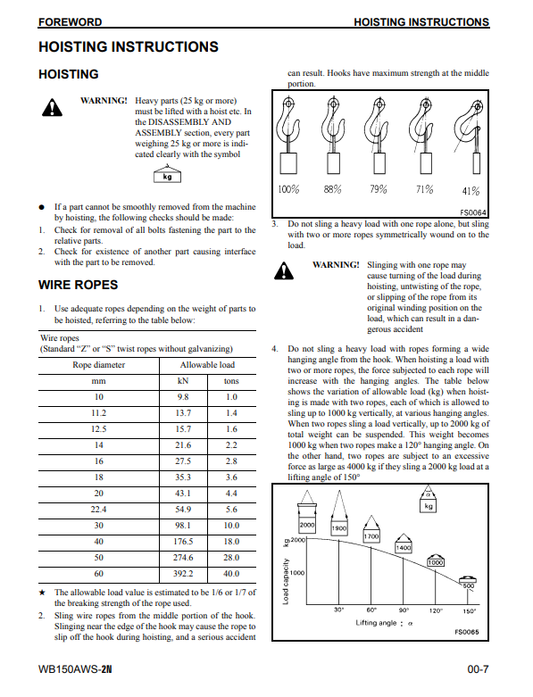 FOREWORD HOISTING INSTRUCTIONS

HOISTING INSTRUCTIONS

HOISTING

WARNING! Heavy parts (25 kg or more) must be lifted with a hoist etc. In the DISASSEMBLY AND ASSEMBLY section, every part weighing 25 kg or more is indicated clearly with the symbol

kg

● If a part cannot be smoothly removed from the machine by hoisting, the following checks should be made:
1. Check for removal of all bolts fastening the part to the relative parts.
2. Check for existence of another part causing interface with the part to be removed.

WIRE ROPES

1. Use adequate ropes depending on the weight of parts to be hoisted, referring to the table below:

Wire ropes
(Standard "Z" or "S" twist ropes without galvanizing)

| Rope diameter | Allowable load | |
|---|---|---|
| mm | kN | tons |
| 10 | 9.8 | 1.0 |
| 11.2 | 13.7 | 1.4 |
| 12.5 | 15.7 | 1.6 |
| 14 | 21.6 | 2.2 |
| 16 | 27.5 | 2.8 |
| 18 | 35.3 | 3.6 |
| 20 | 43.1 | 4.4 |
| 22.4 | 54.9 | 5.6 |
| 30 | 98.1 | 10.0 |
| 40 | 176.5 | 18.0 |
| 50 | 274.6 | 28.0 |
| 60 | 392.2 | 40.0 |

★ The allowable load value is estimated to be 1/6 or 1/7 of the breaking strength of the rope used.
2. Sling wire ropes from the middle portion of the hook. Slinging near the edge of the hook may cause the rope to slip off the hook during hoisting, and a serious accident can result. Hooks have maximum strength at the middle portion.

100% 88% 79% 71% 41%

FS0064

3. Do not sling a heavy load with one rope alone, but sling with two or more ropes symmetrically wound on to the load.

WARNING! Slinging with one rope may cause turning of the load during hoisting, untwisting of the rope, or slipping of the rope from its original winding position on the load, which can result in a dangerous accident

4. Do not sling a heavy load with ropes forming a wide hanging angle from the hook. When hoisting a load with two or more ropes, the force subjected to each rope will increase with the hanging angles. The table below shows the variation of allowable load (kg) when hoisting is made with two ropes, each of which is allowed to sling up to 1000 kg vertically, at various hanging angles. When two ropes sling a load vertically, up to 2000 kg of total weight can be suspended. This weight becomes 1000 kg when two ropes make a 120° hanging angle. On the other hand, two ropes are subject to an excessive force as large as 4000 kg if they sling a 2000 kg load at a lifting angle of 150°

α
kg
2000 1900 1700 1400 1000 500
Load capacity kg
2000
1000
30° 60° 90° 120° 150°
Lifting angle : α
FS0065

WB150AWS-2N 00-7