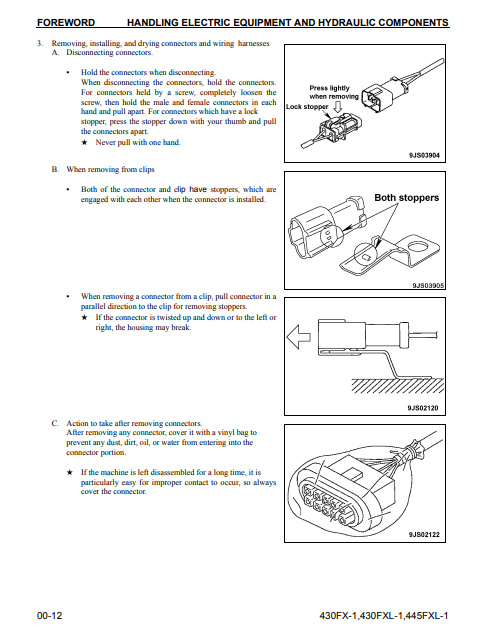 FOREWORD HANDLING ELECTRIC EQUIPMENT AND HYDRAULIC COMPONENTS

3. Removing, installing, and drying connectors and wiring harnesses
A. Disconnecting connectors.

• Hold the connectors when disconnecting.
When disconnecting the connectors, hold the connectors. For connectors held by a screw, completely loosen the screw, then hold the male and female connectors in each hand and pull apart. For connectors which have a lock stopper, press the stopper down with your thumb and pull the connectors apart.
★ Never pull with one hand.

Press lightly when removing
Lock stopper
9JS03904

B. When removing from clips

• Both of the connector and clip have stoppers, which are engaged with each other when the connector is installed.

Both stoppers
9JS03905

• When removing a connector from a clip, pull connector in a parallel direction to the clip for removing stoppers.
★ If the connector is twisted up and down or to the left or right, the housing may break.

9JS02120

C. Action to take after removing connectors.
After removing any connector, cover it with a vinyl bag to prevent any dust, dirt, oil, or water from entering into the connector portion.

★ If the machine is left disassembled for a long time, it is particularly easy for improper contact to occur, so always cover the connector.

9JS02122

00-12 430FX-1,430FXL-1,445FXL-1