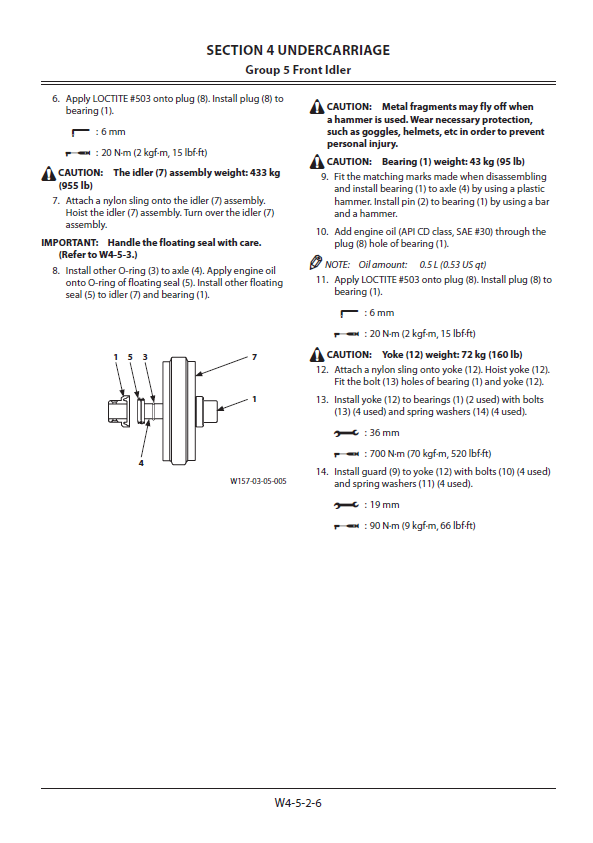 SECTION 4 UNDERCARRIAGE
Group 5 Front Idler

6. Apply LOCTITE #503 onto plug (8). Install plug (8) to bearing (1).

: 6 mm

: 20 N·m (2 kgf·m, 15 lbf·ft)

CAUTION: The idler (7) assembly weight: 433 kg (955 lb)

7. Attach a nylon sling onto the idler (7) assembly. Hoist the idler (7) assembly. Turn over the idler (7) assembly.

IMPORTANT: Handle the floating seal with care. (Refer to W4-5-3.)

8. Install other O-ring (3) to axle (4). Apply engine oil onto O-ring of floating seal (5). Install other floating seal (5) to idler (7) and bearing (1).

1 5 3 7 1 4

W157-03-05-005

CAUTION: Metal fragments may fly off when a hammer is used. Wear necessary protection, such as goggles, helmets, etc in order to prevent personal injury.

CAUTION: Bearing (1) weight: 43 kg (95 lb)

9. Fit the matching marks made when disassembling and install bearing (1) to axle (4) by using a plastic hammer. Install pin (2) to bearing (1) by using a bar and a hammer.

10. Add engine oil (API CD class, SAE #30) through the plug (8) hole of bearing (1).

NOTE: Oil amount: 0.5 L (0.53 US qt)

11. Apply LOCTITE #503 onto plug (8). Install plug (8) to bearing (1).

: 6 mm

: 20 N·m (2 kgf·m, 15 lbf·ft)

CAUTION: Yoke (12) weight: 72 kg (160 lb)

12. Attach a nylon sling onto yoke (12). Hoist yoke (12). Fit the bolt (13) holes of bearing (1) and yoke (12).

13. Install yoke (12) to bearings (1) (2 used) with bolts (13) (4 used) and spring washers (14) (4 used).

: 36 mm

: 700 N·m (70 kgf·m, 520 lbf·ft)

14. Install guard (9) to yoke (12) with bolts (10) (4 used) and spring washers (11) (4 used).

: 19 mm

: 90 N·m (9 kgf·m, 66 lbf·ft)

W4-5-2-6