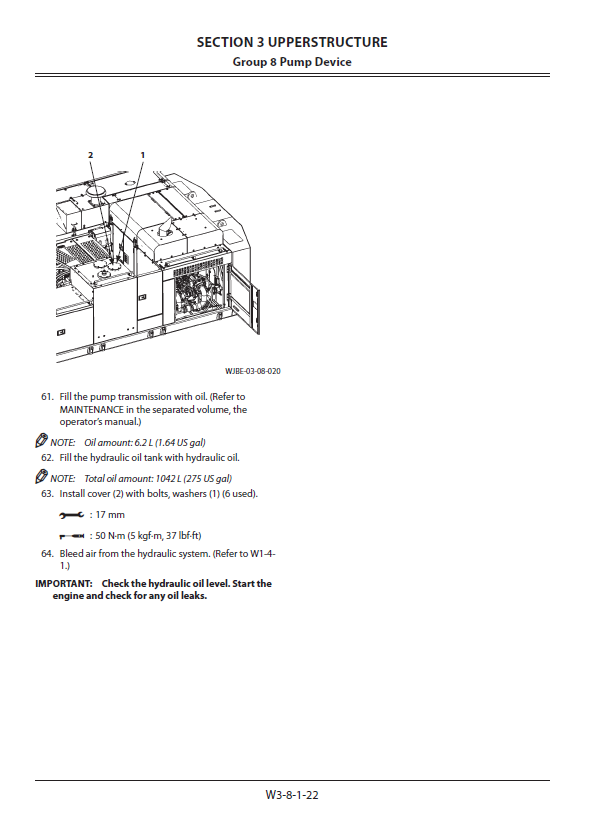 SECTION 3 UPPERSTRUCTURE
Group 8 Pump Device

2 1

WJBE-03-08-020

61. Fill the pump transmission with oil. (Refer to MAINTENANCE in the separated volume, the operator's manual.)

NOTE: Oil amount: 6.2 L (1.64 US gal)

62. Fill the hydraulic oil tank with hydraulic oil.

NOTE: Total oil amount: 1042 L (275 US gal)

63. Install cover (2) with bolts, washers (1) (6 used).

: 17 mm

: 50 N·m (5 kgf·m, 37 lbf·ft)

64. Bleed air from the hydraulic system. (Refer to W1-4-1.)

IMPORTANT: Check the hydraulic oil level. Start the engine and check for any oil leaks.

W3-8-1-22