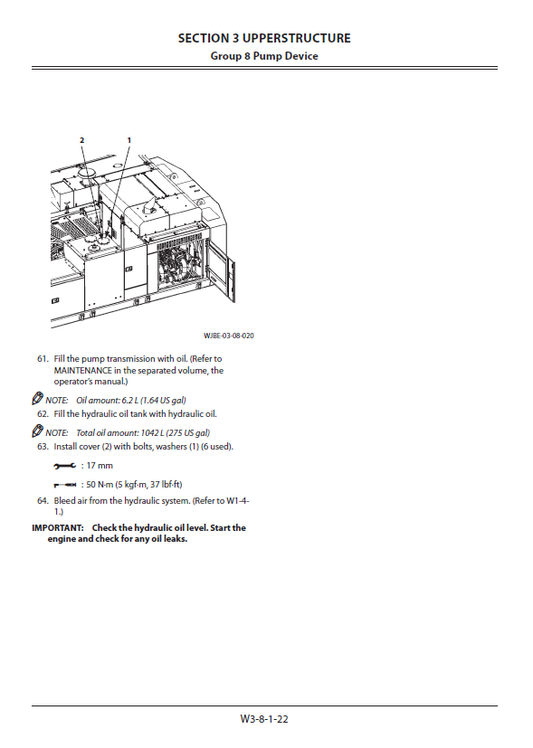 SECTION 3 UPPERSTRUCTURE
Group 8 Pump Device

2
1

WJBE-03-08-020

61. Fill the pump transmission with oil. (Refer to MAINTENANCE in the separated volume, the operator's manual.)

NOTE: Oil amount: 6.2 L (1.64 US gal)

62. Fill the hydraulic oil tank with hydraulic oil.

NOTE: Total oil amount: 1042 L (275 US gal)

63. Install cover (2) with bolts, washers (1) (6 used).

: 17 mm

: 50 N·m (5 kgf·m, 37 lbf·ft)

64. Bleed air from the hydraulic system. (Refer to W1-4-1.)

IMPORTANT: Check the hydraulic oil level. Start the engine and check for any oil leaks.

W3-8-1-22