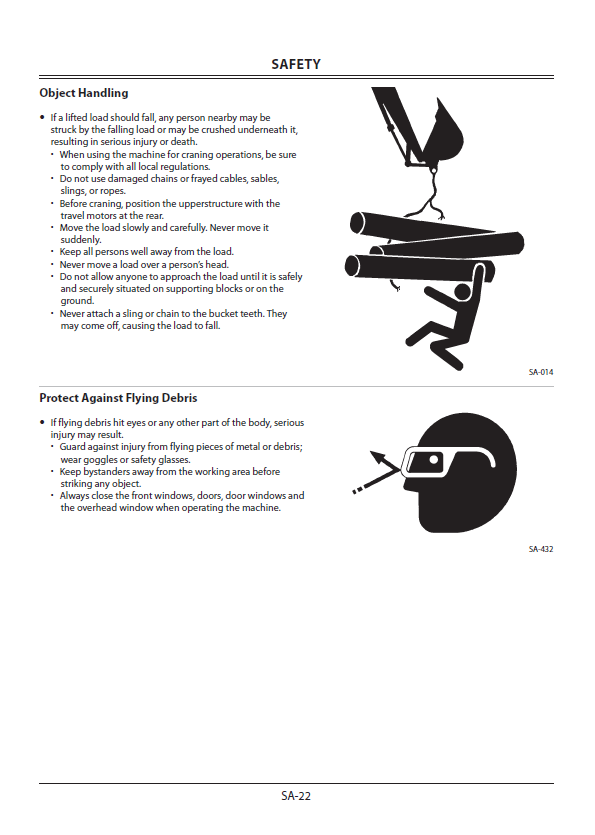 SAFETY

Object Handling

• If a lifted load should fall, any person nearby may be struck by the falling load or may be crushed underneath it, resulting in serious injury or death.
  • When using the machine for craning operations, be sure to comply with all local regulations.
  • Do not use damaged chains or frayed cables, sables, slings, or ropes.
  • Before craning, position the upperstructure with the travel motors at the rear.
  • Move the load slowly and carefully. Never move it suddenly.
  • Keep all persons well away from the load.
  • Never move a load over a person's head.
  • Do not allow anyone to approach the load until it is safely and securely situated on supporting blocks or on the ground.
  • Never attach a sling or chain to the bucket teeth. They may come off, causing the load to fall.

SA-014

Protect Against Flying Debris

• If flying debris hit eyes or any other part of the body, serious injury may result.
  • Guard against injury from flying pieces of metal or debris; wear goggles or safety glasses.
  • Keep bystanders away from the working area before striking any object.
  • Always close the front windows, doors, door windows and the overhead window when operating the machine.

SA-432

SA-22