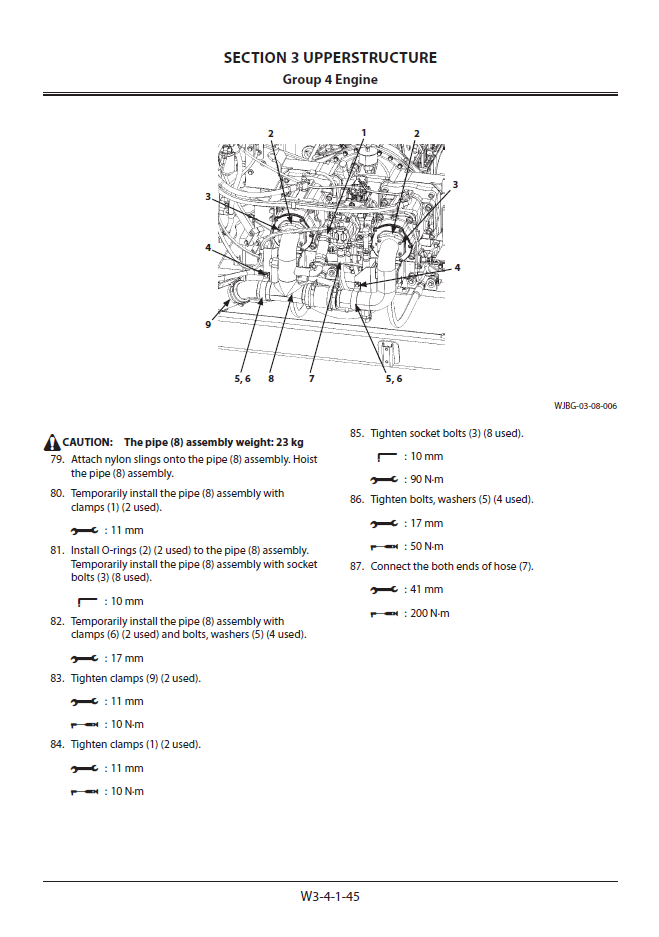 SECTION 3 UPPERSTRUCTURE
Group 4 Engine

2
1
2
3
3
4
4
9
5, 6
8
7
5, 6

WJBG-03-08-006

CAUTION: The pipe (8) assembly weight: 23 kg

79. Attach nylon slings onto the pipe (8) assembly. Hoist the pipe (8) assembly.

80. Temporarily install the pipe (8) assembly with clamps (1) (2 used).

: 11 mm

81. Install O-rings (2) (2 used) to the pipe (8) assembly. Temporarily install the pipe (8) assembly with socket bolts (3) (8 used).

: 10 mm

82. Temporarily install the pipe (8) assembly with clamps (6) (2 used) and bolts, washers (5) (4 used).

: 17 mm

83. Tighten clamps (9) (2 used).

: 11 mm

: 10 N·m

84. Tighten clamps (1) (2 used).

: 11 mm

: 10 N·m

85. Tighten socket bolts (3) (8 used).

: 10 mm

: 90 N·m

86. Tighten bolts, washers (5) (4 used).

: 17 mm

: 50 N·m

87. Connect the both ends of hose (7).

: 41 mm

: 200 N·m

W3-4-1-45