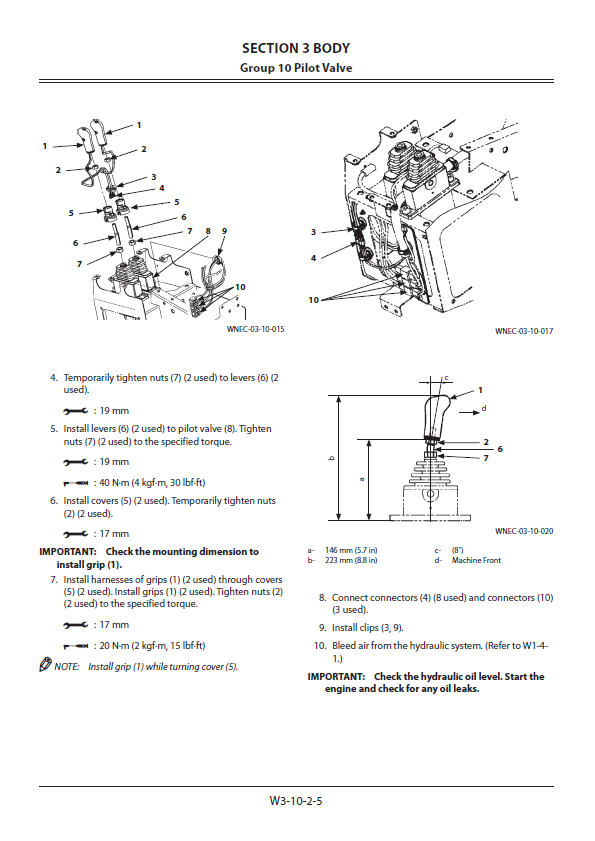 SECTION 3 BODY
Group 10 Pilot Valve

1
1
2
2
3
4
5
5
6
6
7
7
8
9
10

WNEC-03-10-015

3
4
10

WNEC-03-10-017

4. Temporarily tighten nuts (7) (2 used) to levers (6) (2 used).

: 19 mm

5. Install levers (6) (2 used) to pilot valve (8). Tighten nuts (7) (2 used) to the specified torque.

: 19 mm

: 40 N·m (4 kgf·m, 30 lbf·ft)

6. Install covers (5) (2 used). Temporarily tighten nuts (2) (2 used).

: 17 mm

IMPORTANT: Check the mounting dimension to install grip (1).

7. Install harnesses of grips (1) (2 used) through covers (5) (2 used). Install grips (1) (2 used). Tighten nuts (2) (2 used) to the specified torque.

: 17 mm

: 20 N·m (2 kgf·m, 15 lbf·ft)

NOTE: Install grip (1) while turning cover (5).

c
1
d
2
6
7
b
a

WNEC-03-10-020

a- 146 mm (5.7 in)
b- 223 mm (8.8 in)
c- (8°)
d- Machine Front

8. Connect connectors (4) (8 used) and connectors (10) (3 used).

9. Install clips (3, 9).

10. Bleed air from the hydraulic system. (Refer to W1-4-1.)

IMPORTANT: Check the hydraulic oil level. Start the engine and check for any oil leaks.

W3-10-2-5