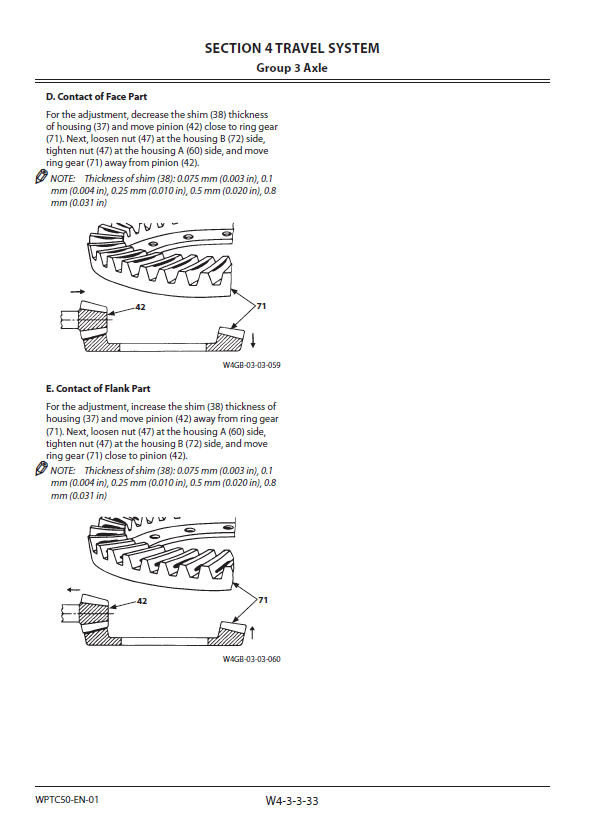 SECTION 4 TRAVEL SYSTEM
Group 3 Axle

D. Contact of Face Part

For the adjustment, decrease the shim (38) thickness of housing (37) and move pinion (42) close to ring gear (71). Next, loosen nut (47) at the housing B (72) side, tighten nut (47) at the housing A (60) side, and move ring gear (71) away from pinion (42).

NOTE: Thickness of shim (38): 0.075 mm (0.003 in), 0.1 mm (0.004 in), 0.25 mm (0.010 in), 0.5 mm (0.020 in), 0.8 mm (0.031 in)

42

71

W4GB-03-03-059

E. Contact of Flank Part

For the adjustment, increase the shim (38) thickness of housing (37) and move pinion (42) away from ring gear (71). Next, loosen nut (47) at the housing A (60) side, tighten nut (47) at the housing B (72) side, and move ring gear (71) close to pinion (42).

NOTE: Thickness of shim (38): 0.075 mm (0.003 in), 0.1 mm (0.004 in), 0.25 mm (0.010 in), 0.5 mm (0.020 in), 0.8 mm (0.031 in)

42

71

W4GB-03-03-060

WPTC50-EN-01

W4-3-3-33