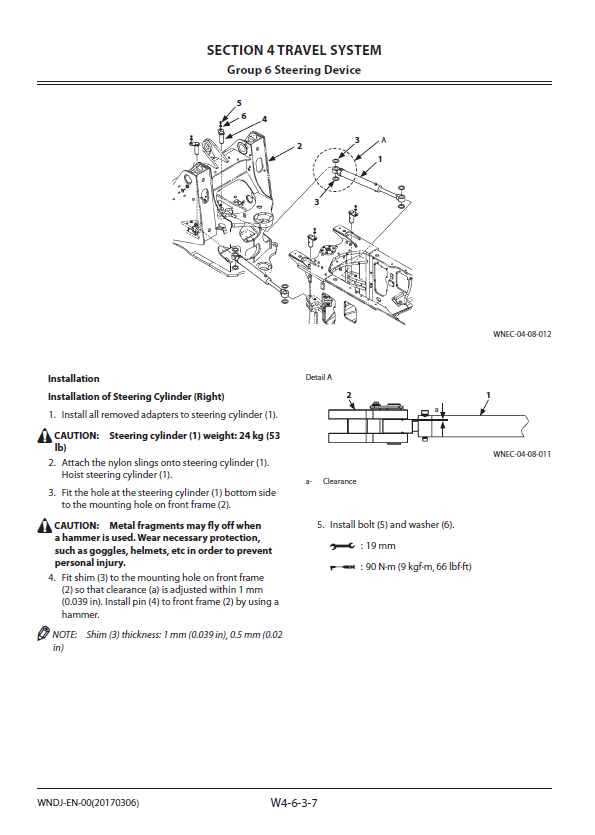 SECTION 4 TRAVEL SYSTEM
Group 6 Steering Device

5
6
4
2
3
A
1
3

WNEC-04-08-012

Installation

Installation of Steering Cylinder (Right)

1. Install all removed adapters to steering cylinder (1).

CAUTION: Steering cylinder (1) weight: 24 kg (53 lb)

2. Attach the nylon slings onto steering cylinder (1). Hoist steering cylinder (1).

3. Fit the hole at the steering cylinder (1) bottom side to the mounting hole on front frame (2).

CAUTION: Metal fragments may fly off when a hammer is used. Wear necessary protection, such as goggles, helmets, etc in order to prevent personal injury.

4. Fit shim (3) to the mounting hole on front frame (2) so that clearance (a) is adjusted within 1 mm (0.039 in). Install pin (4) to front frame (2) by using a hammer.

NOTE: Shim (3) thickness: 1 mm (0.039 in), 0.5 mm (0.02 in)

Detail A

2
a
1

WNEC-04-08-011

a- Clearance

5. Install bolt (5) and washer (6).

: 19 mm

: 90 N·m (9 kgf·m, 66 lbf·ft)

WNDJ-EN-00(20170306)

W4-6-3-7