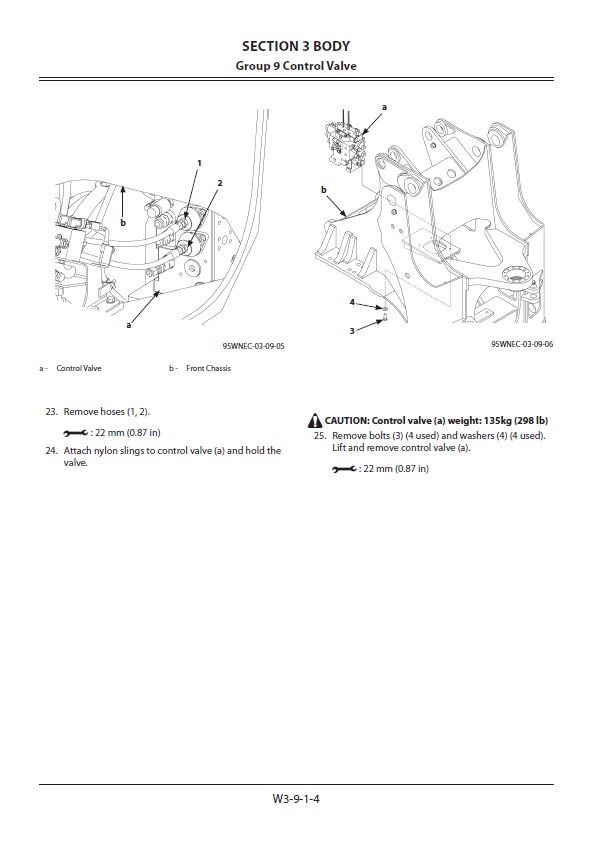 SECTION 3 BODY
Group 9 Control Valve

1
2
b
a

95WNEC-03-09-05

a
b
4
3

95WNEC-03-09-06

a - Control Valve
b - Front Chassis

23. Remove hoses (1, 2).

: 22 mm (0.87 in)

24. Attach nylon slings to control valve (a) and hold the valve.

CAUTION: Control valve (a) weight: 135kg (298 lb)

25. Remove bolts (3) (4 used) and washers (4) (4 used). Lift and remove control valve (a).

: 22 mm (0.87 in)

W3-9-1-4