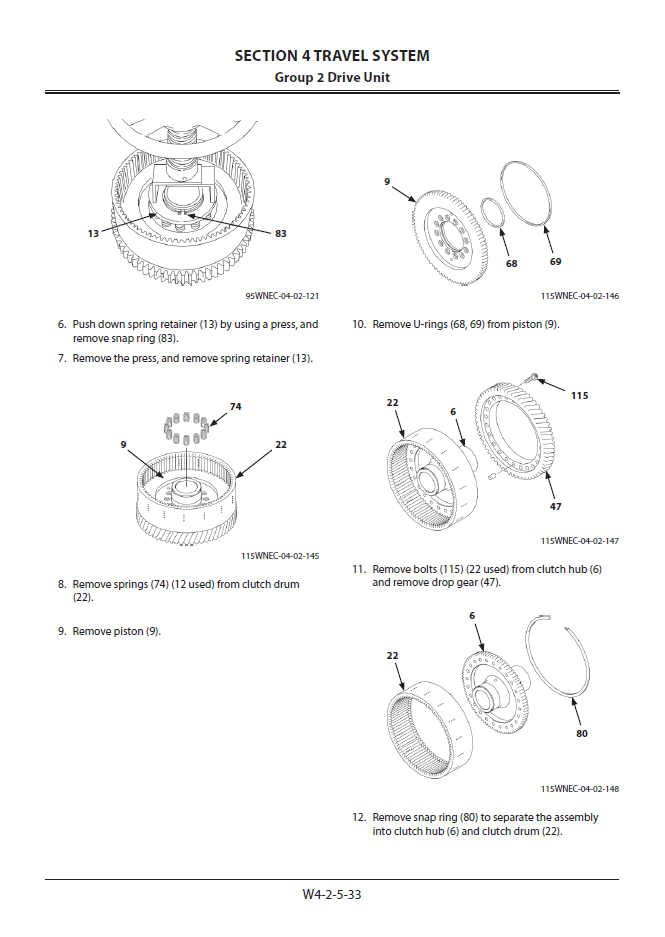 SECTION 4 TRAVEL SYSTEM
Group 2 Drive Unit

13
83

95WNEC-04-02-121

6. Push down spring retainer (13) by using a press, and remove snap ring (83).

7. Remove the press, and remove spring retainer (13).

74
9
22

115WNEC-04-02-145

8. Remove springs (74) (12 used) from clutch drum (22).

9. Remove piston (9).

9
68
69

115WNEC-04-02-146

10. Remove U-rings (68, 69) from piston (9).

22
6
115
47

115WNEC-04-02-147

11. Remove bolts (115) (22 used) from clutch hub (6) and remove drop gear (47).

6
22
80

115WNEC-04-02-148

12. Remove snap ring (80) to separate the assembly into clutch hub (6) and clutch drum (22).

W4-2-5-33